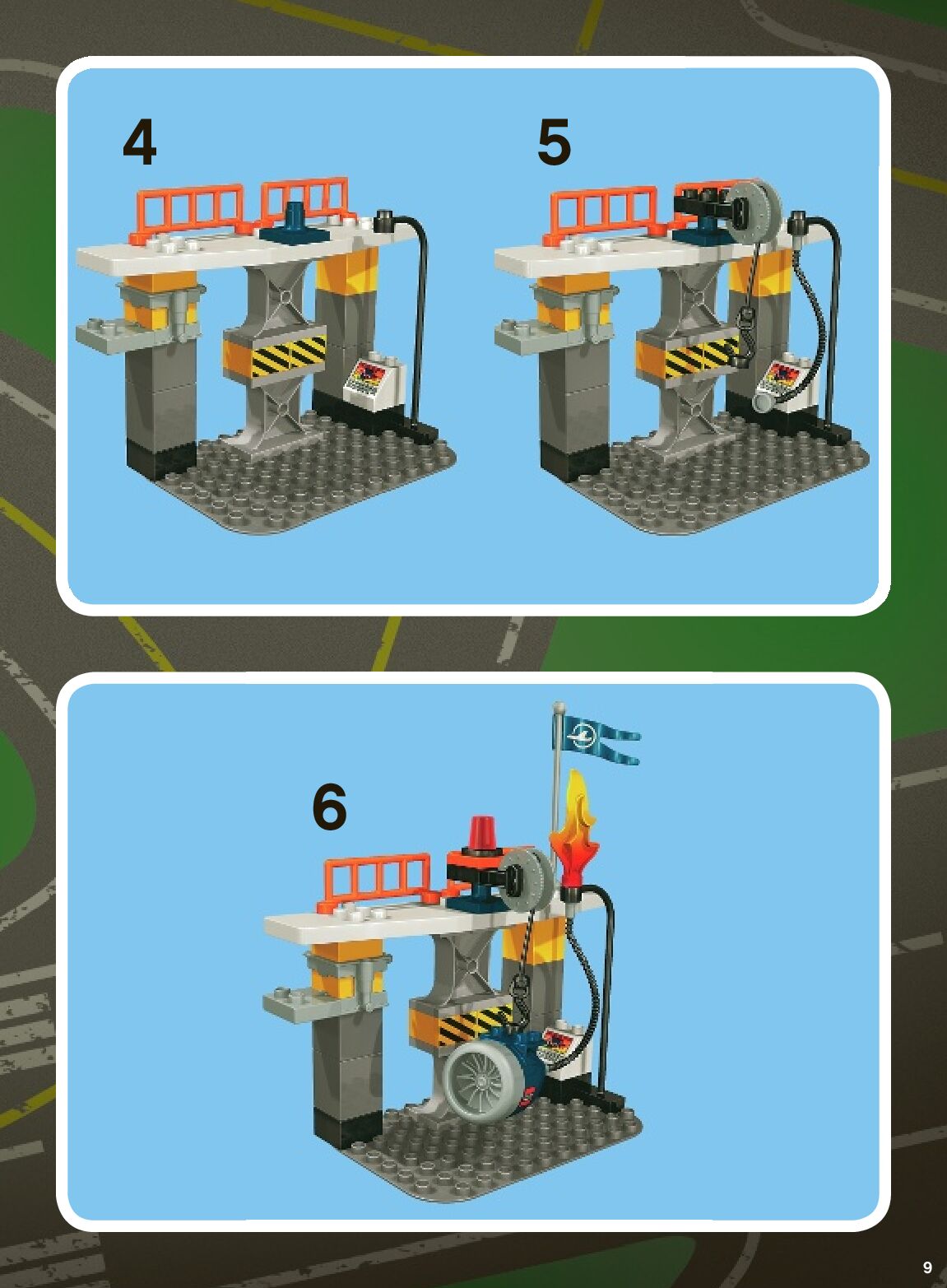 4

5

6

9