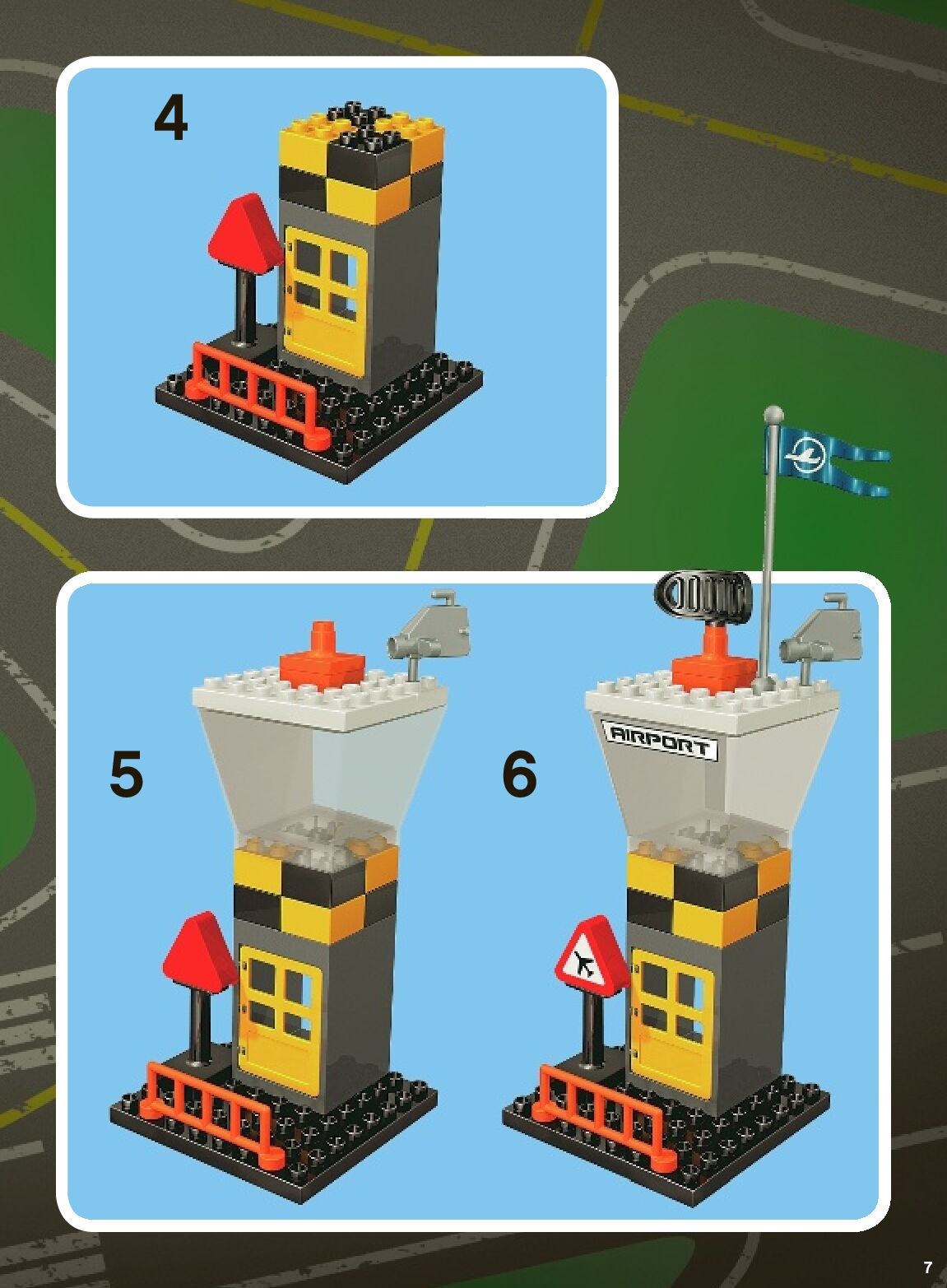 4

5

6

AIRPORT

7