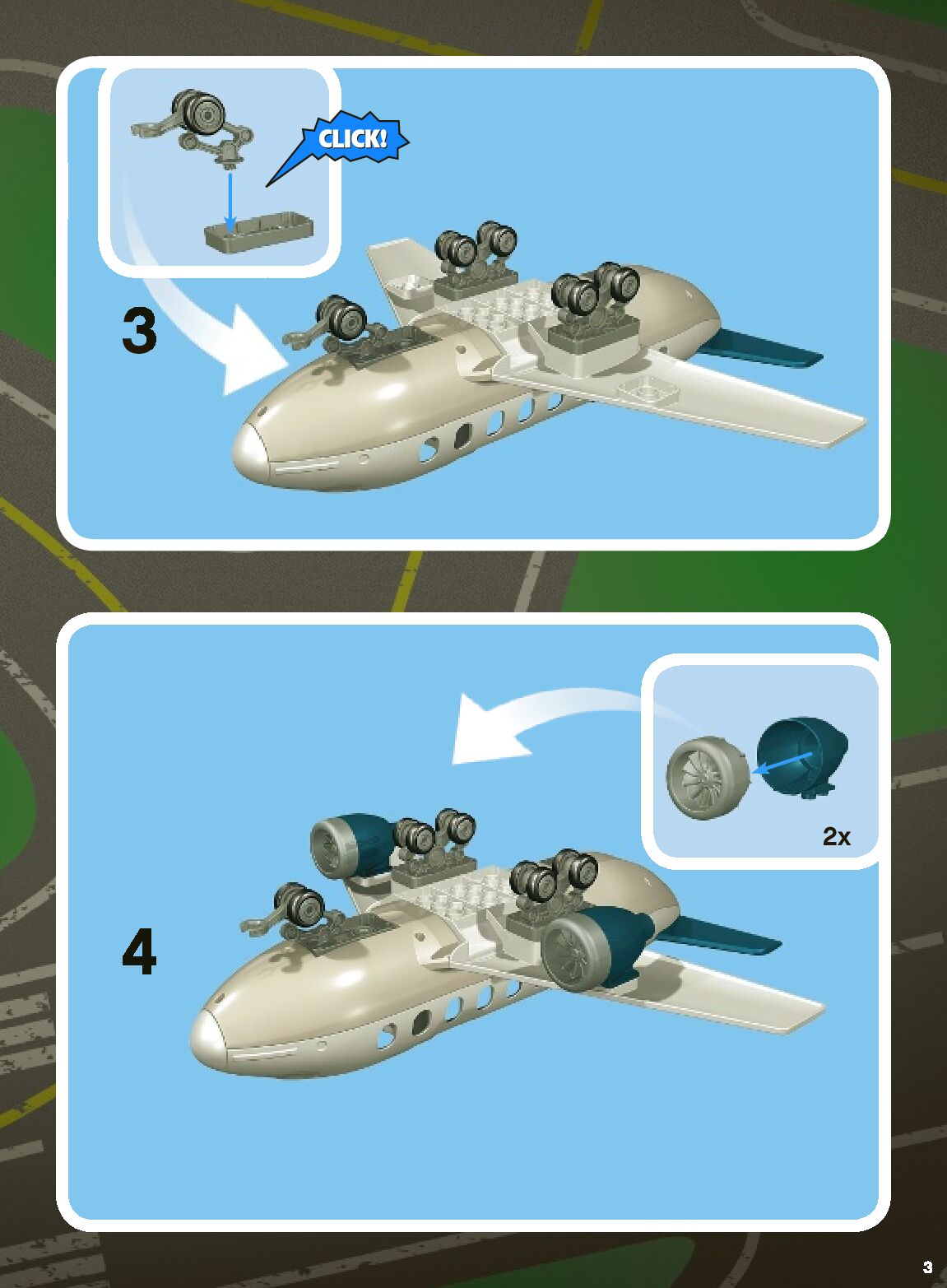 CLICK!

3

2x

4

3