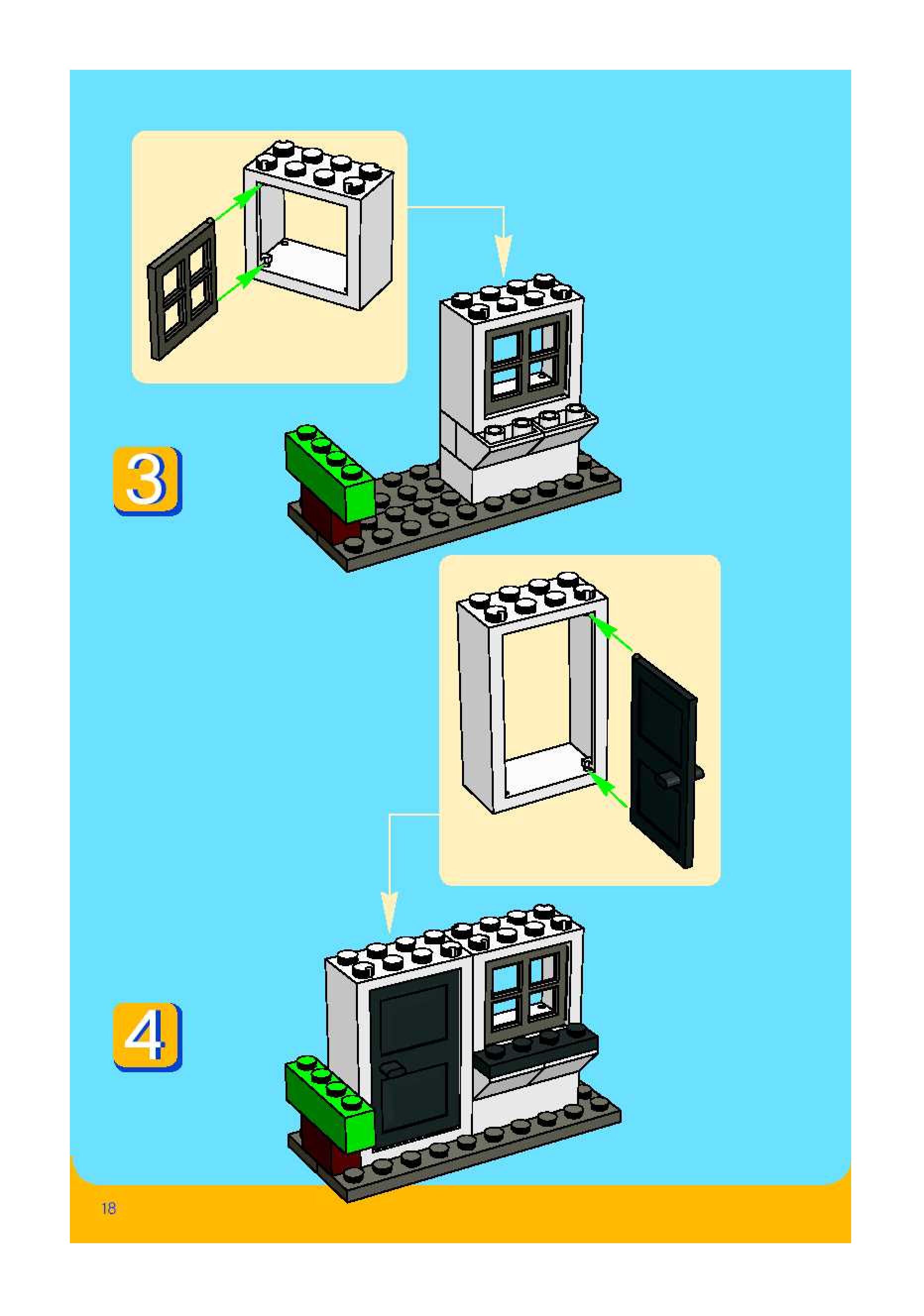 3

4

18