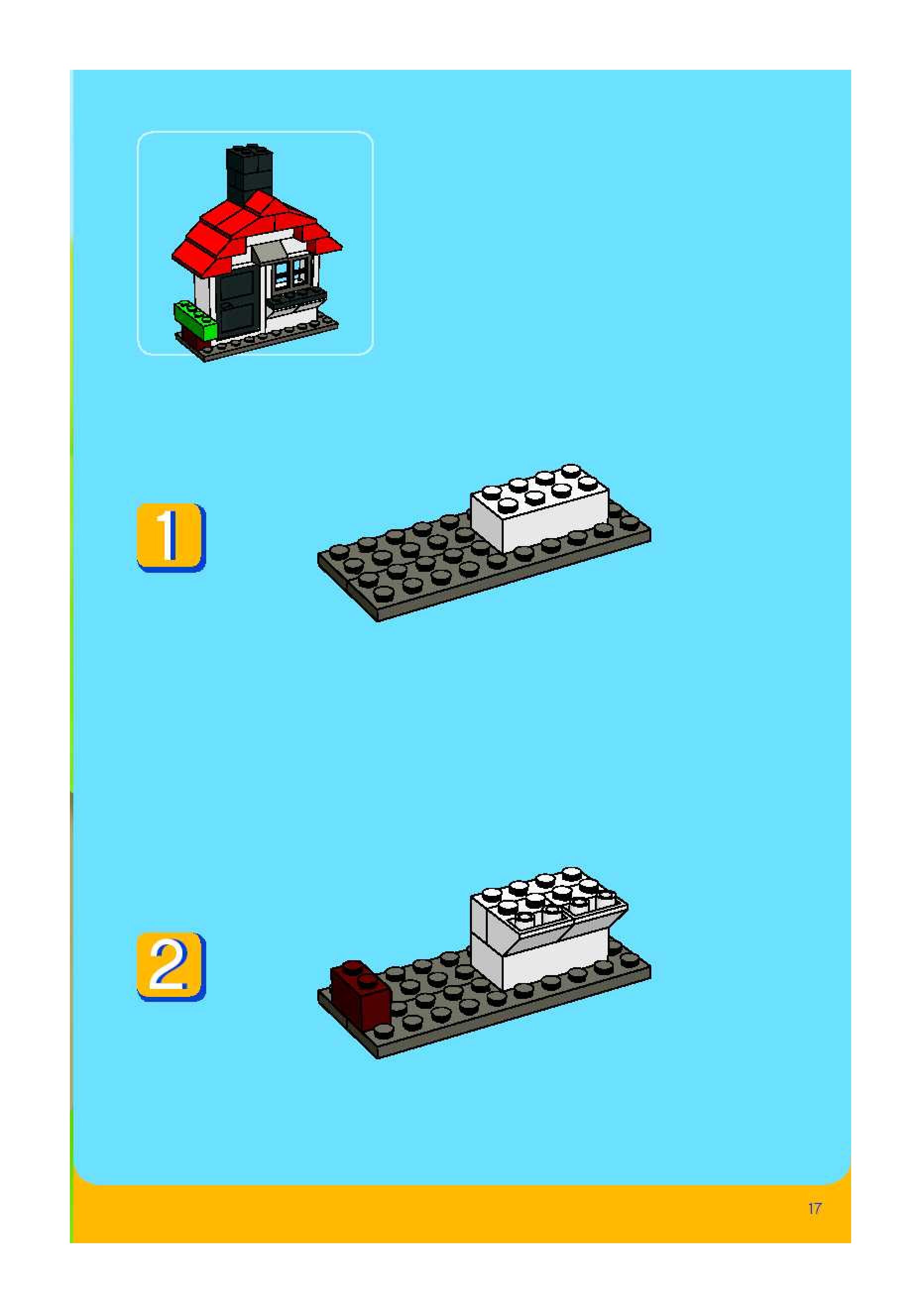 1

2

17