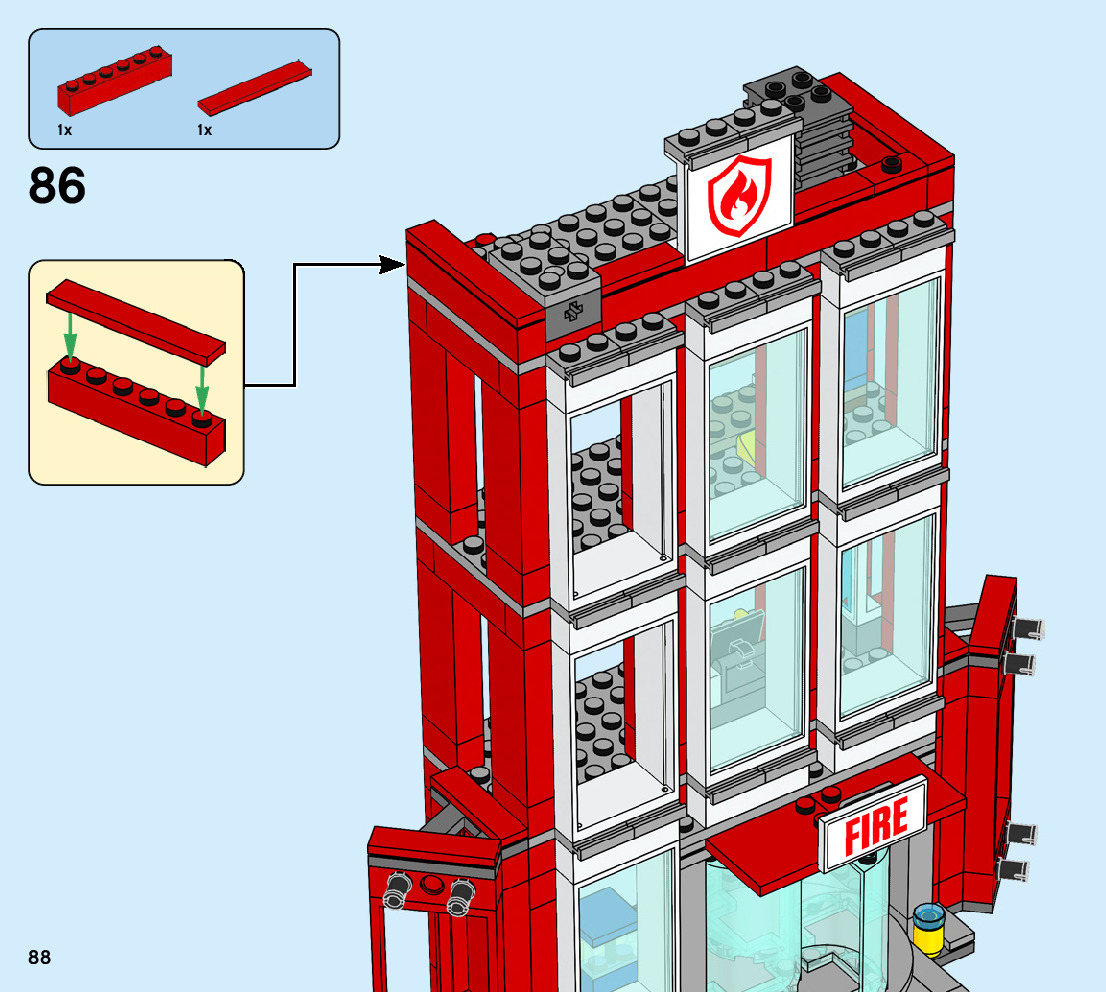 1x
1x

86

FIRE

88