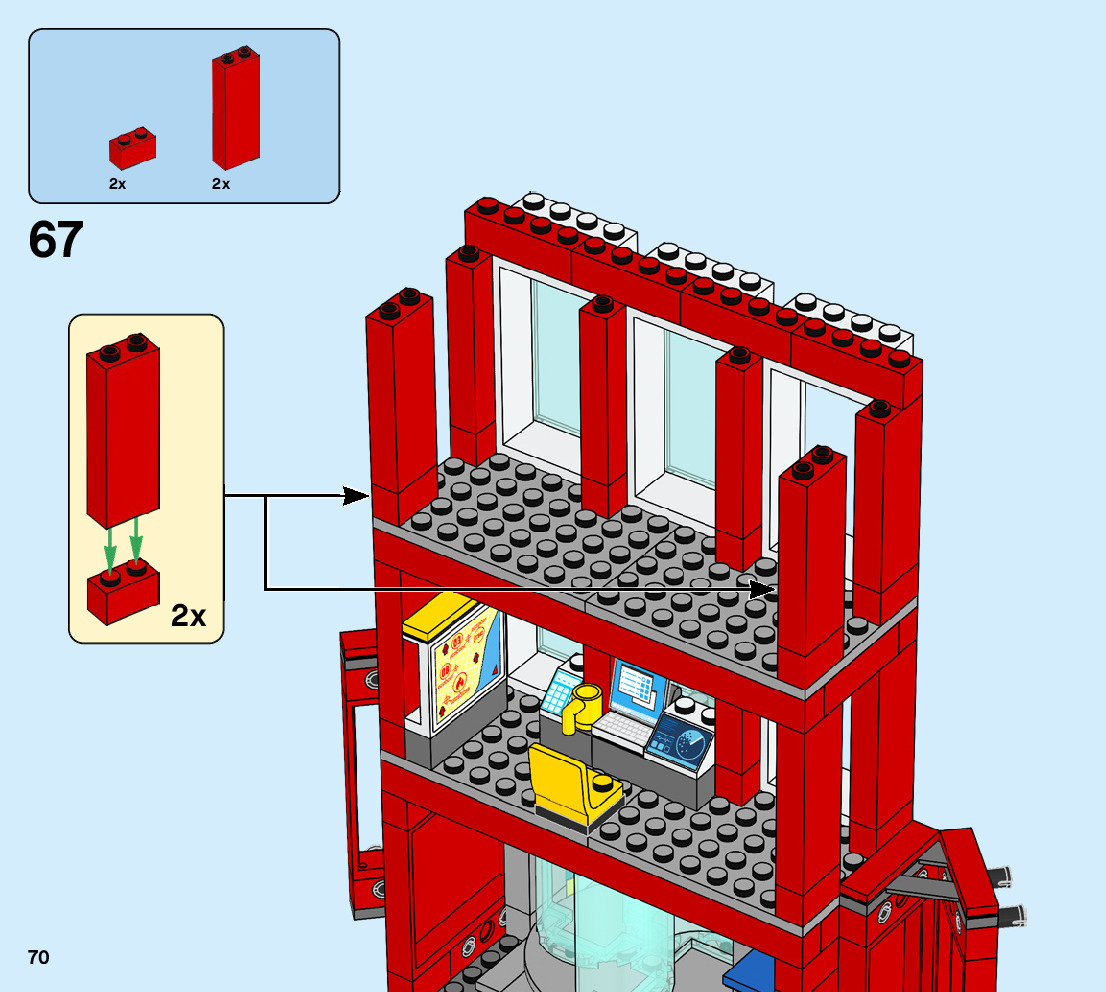 2x
2x
67
2x
70