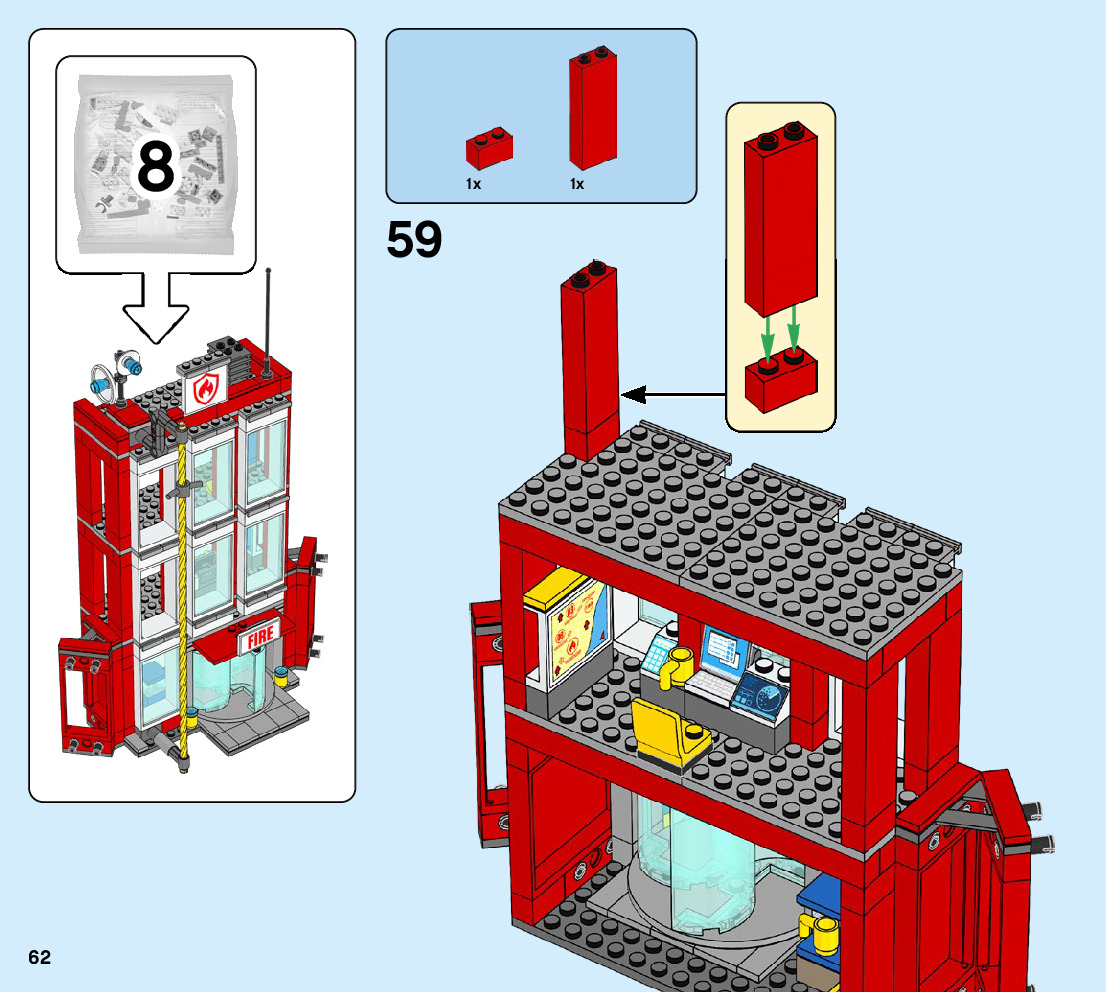 8

FIRE

1x

1x

59

62