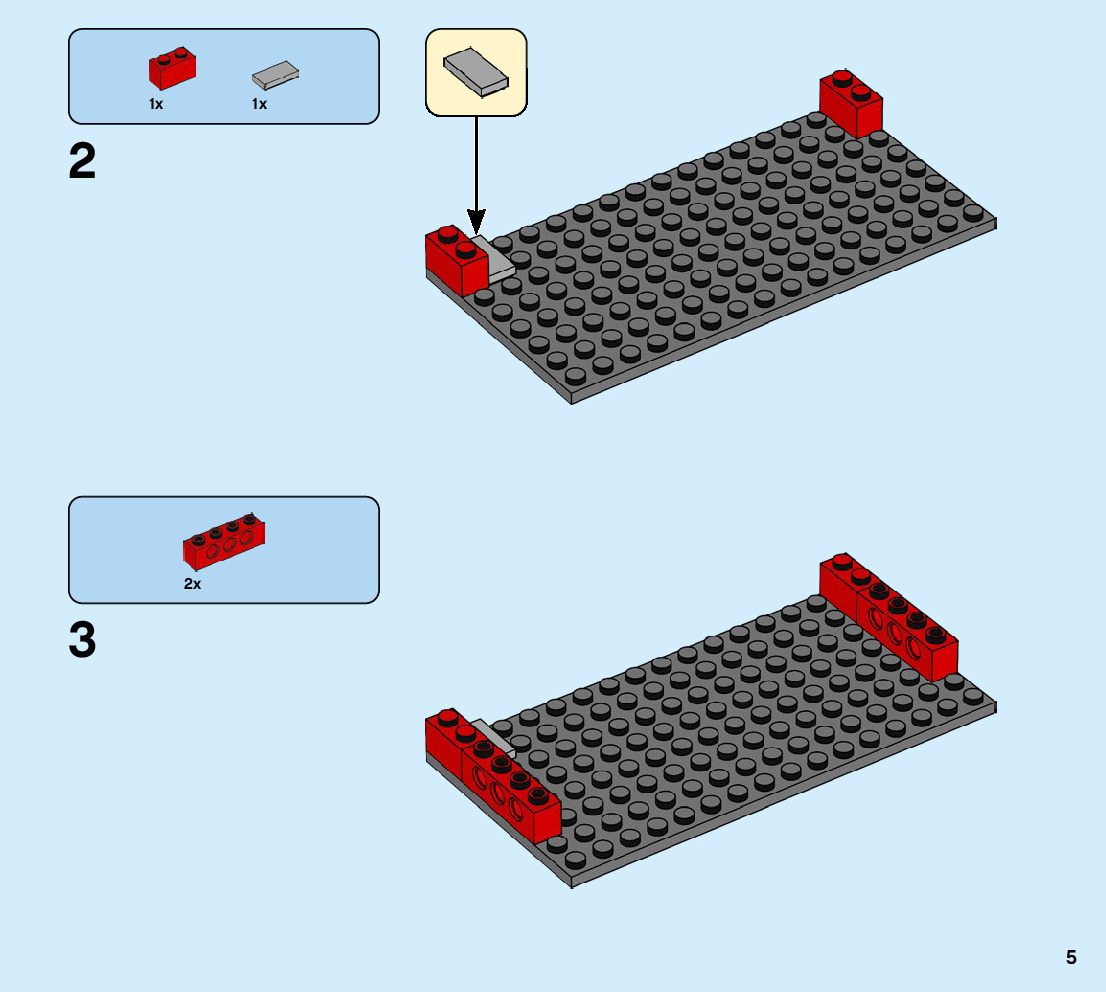 1x 1x

2

2x

3

5