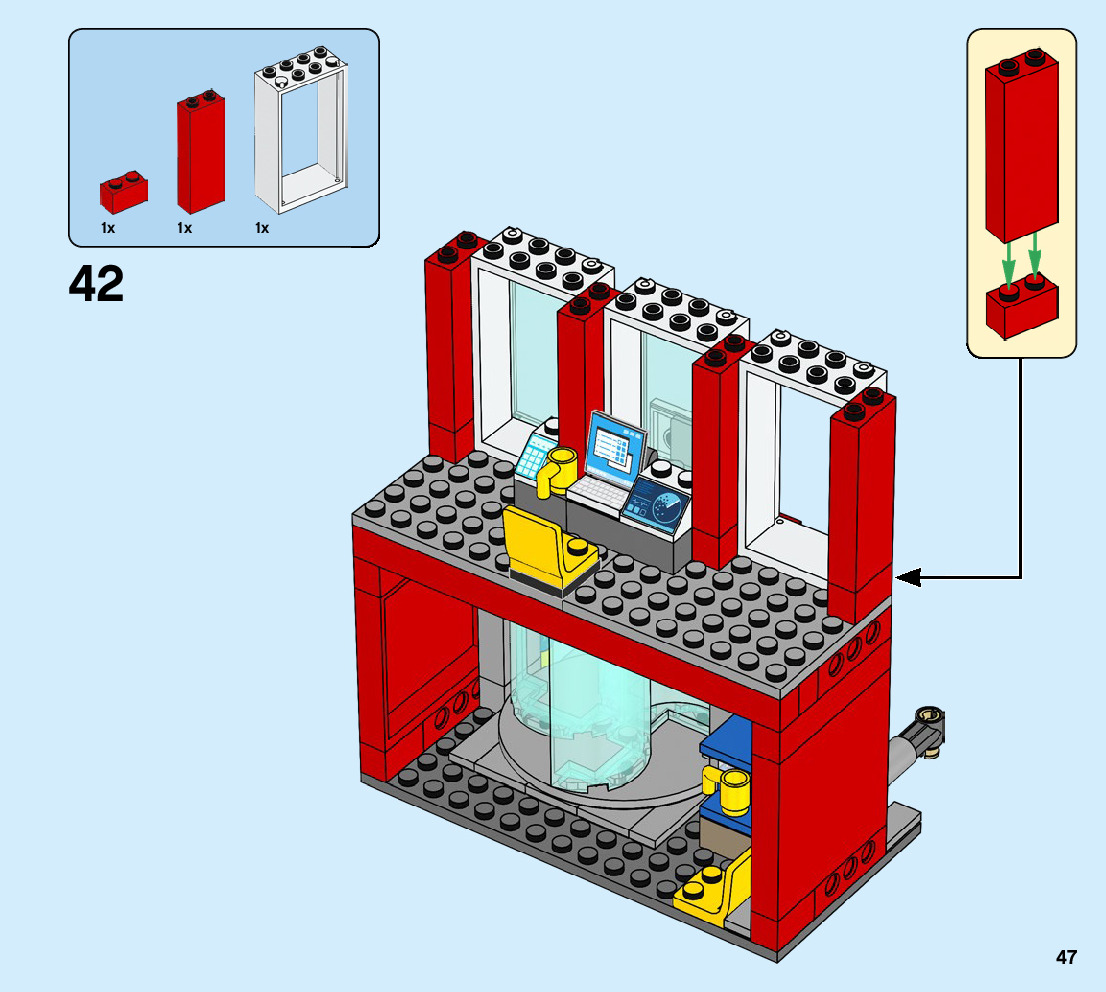 1x 1x 1x

42

47