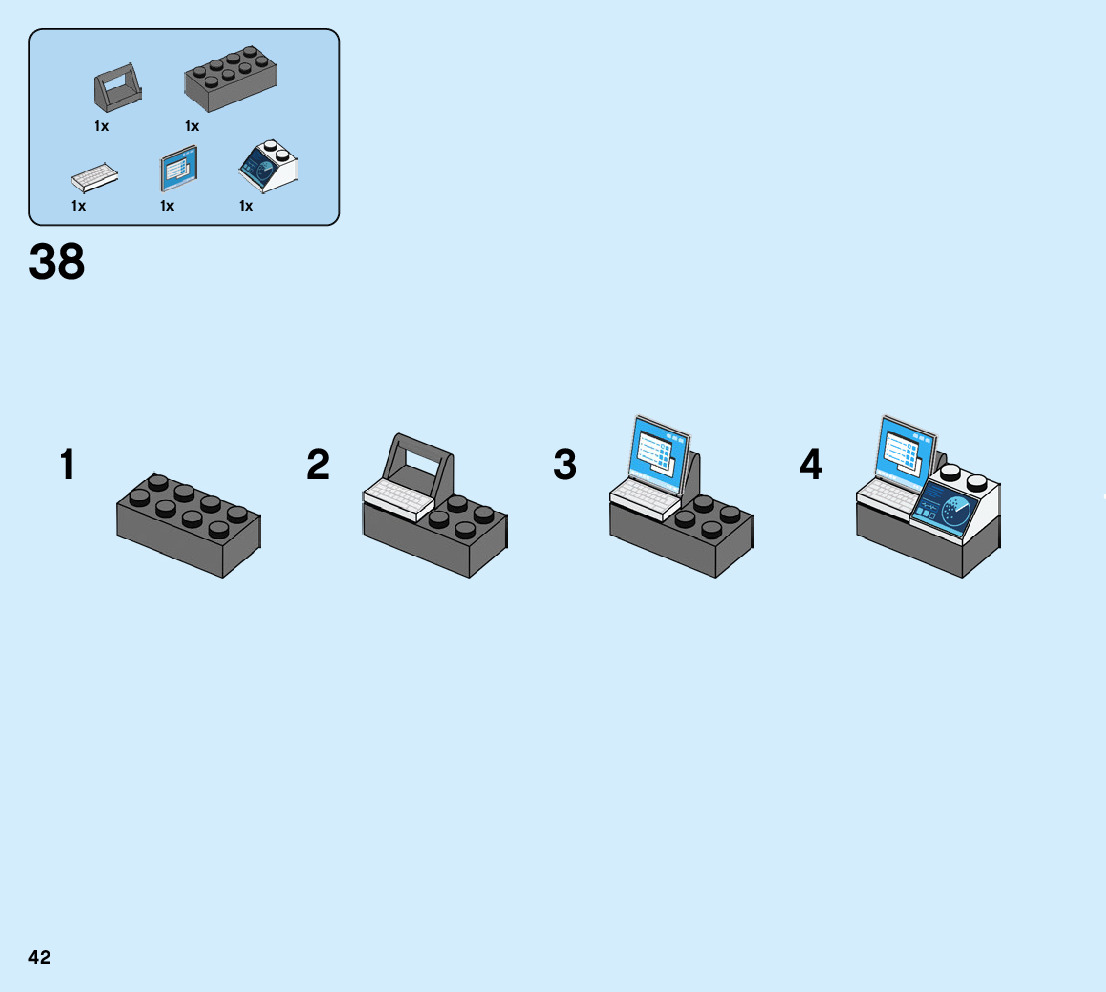 1x 1x

1x 1x 1x

38

1

2

3

4

42