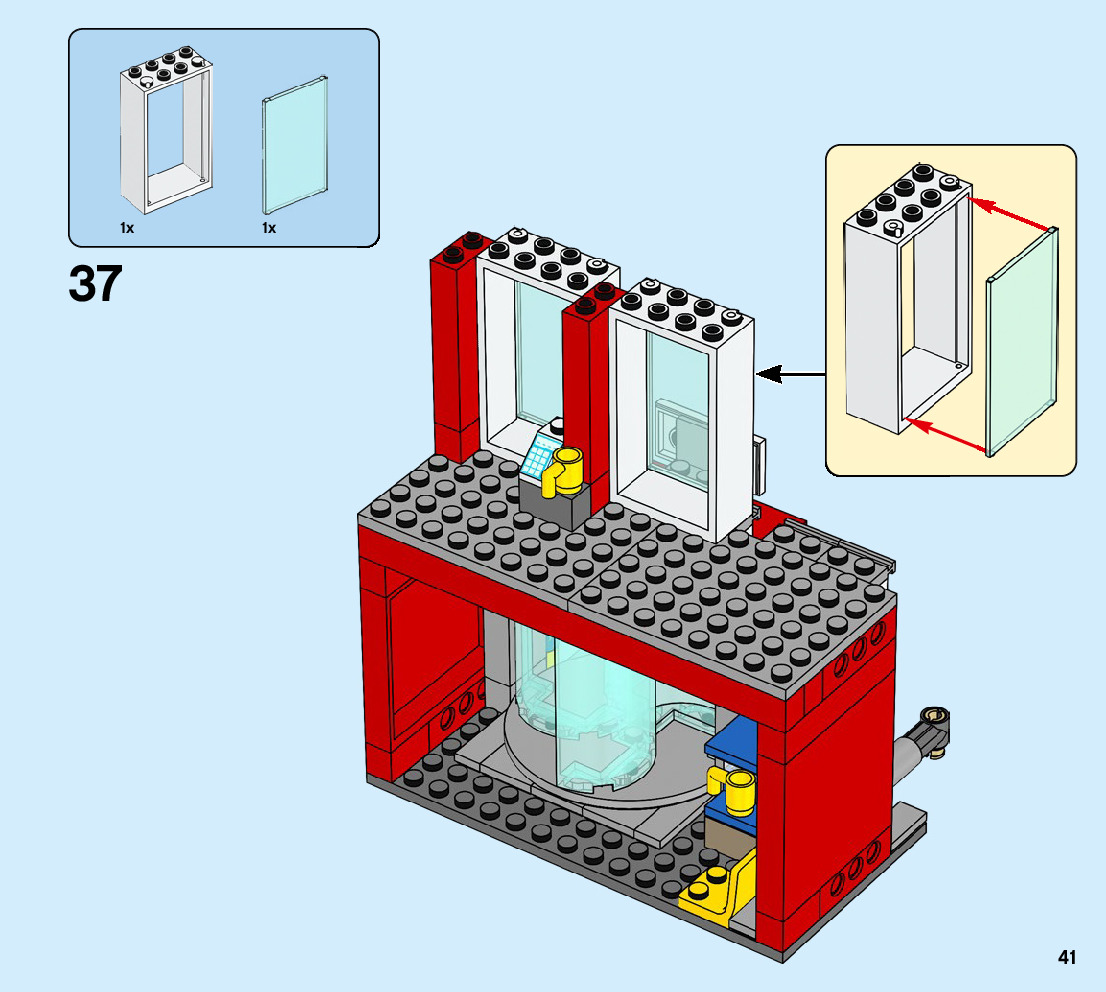 1x
1x

37

41