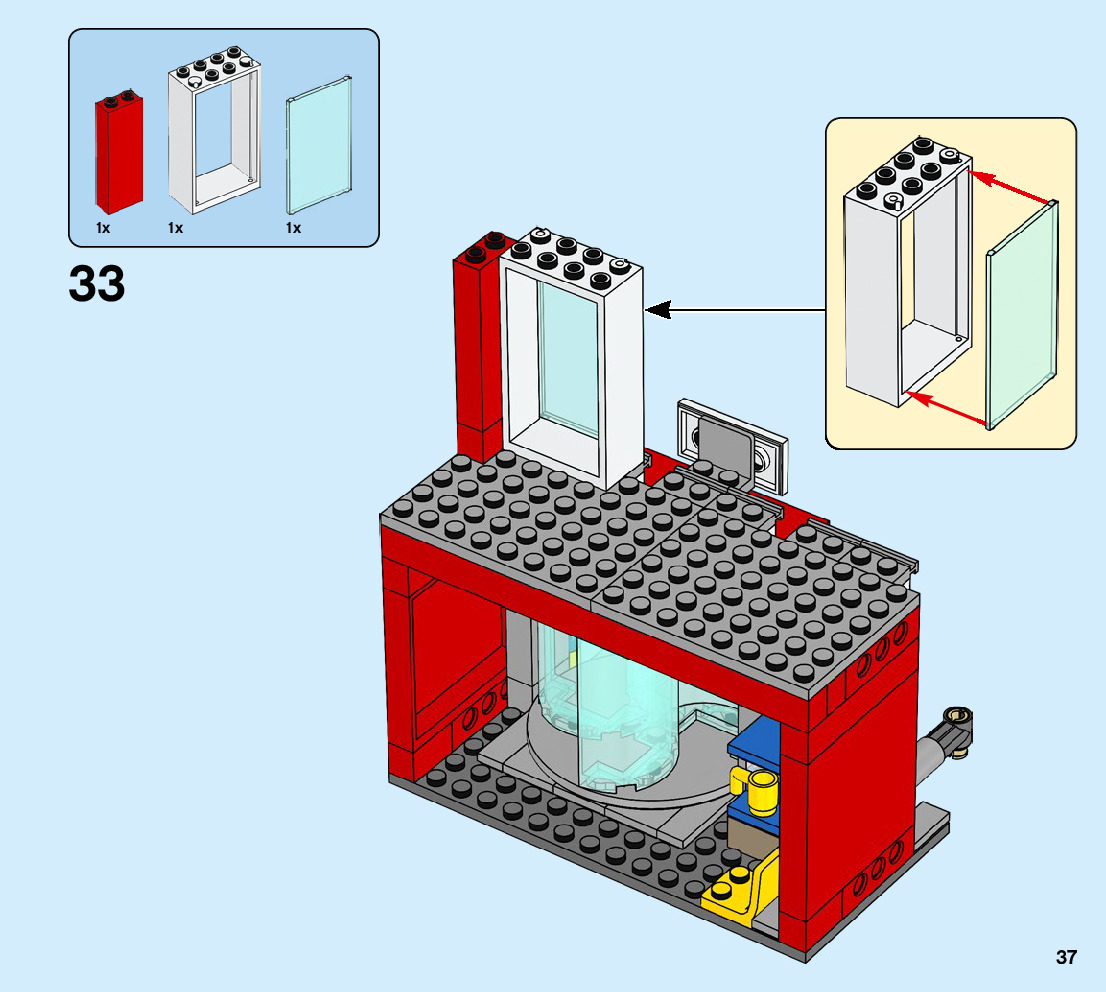 1x 1x 1x

33

37