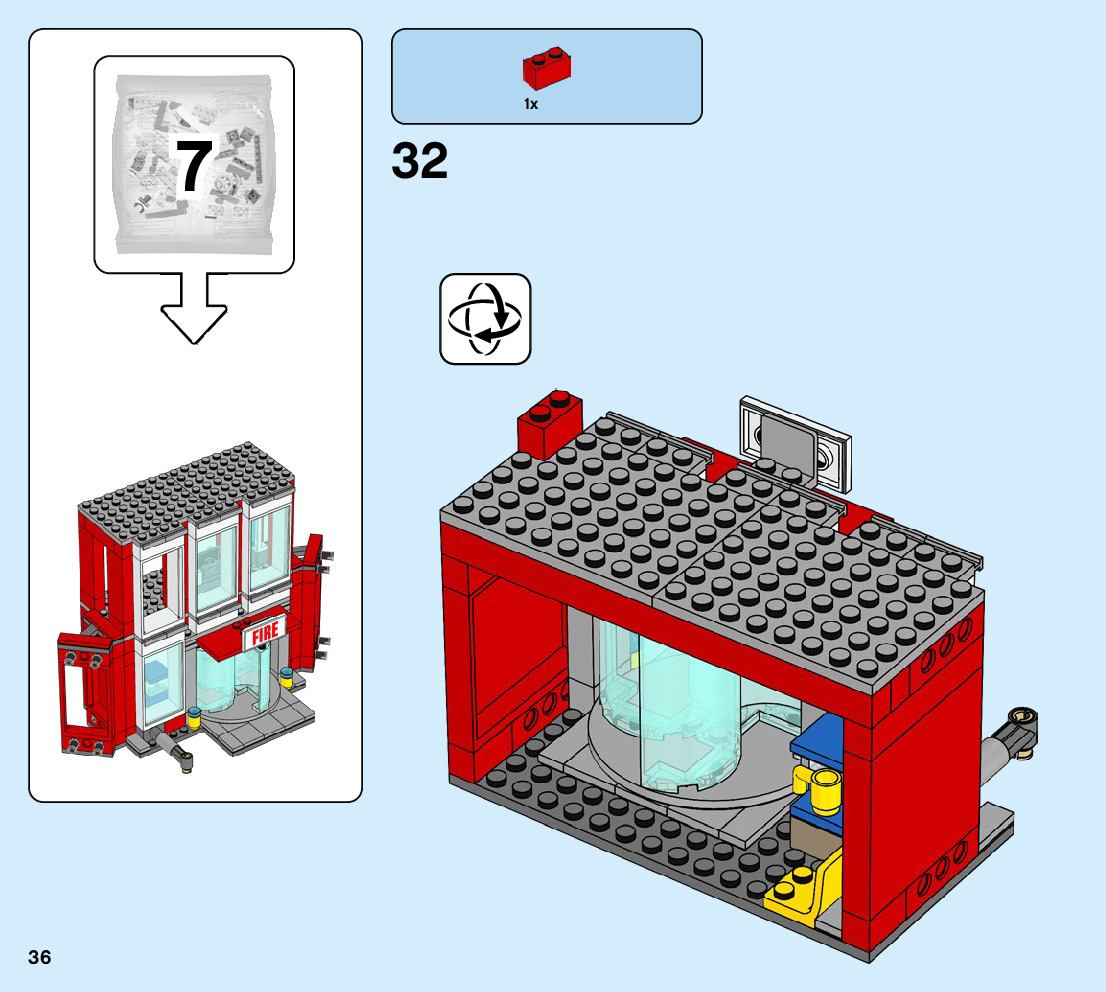 7

FIRE

1x

32

36