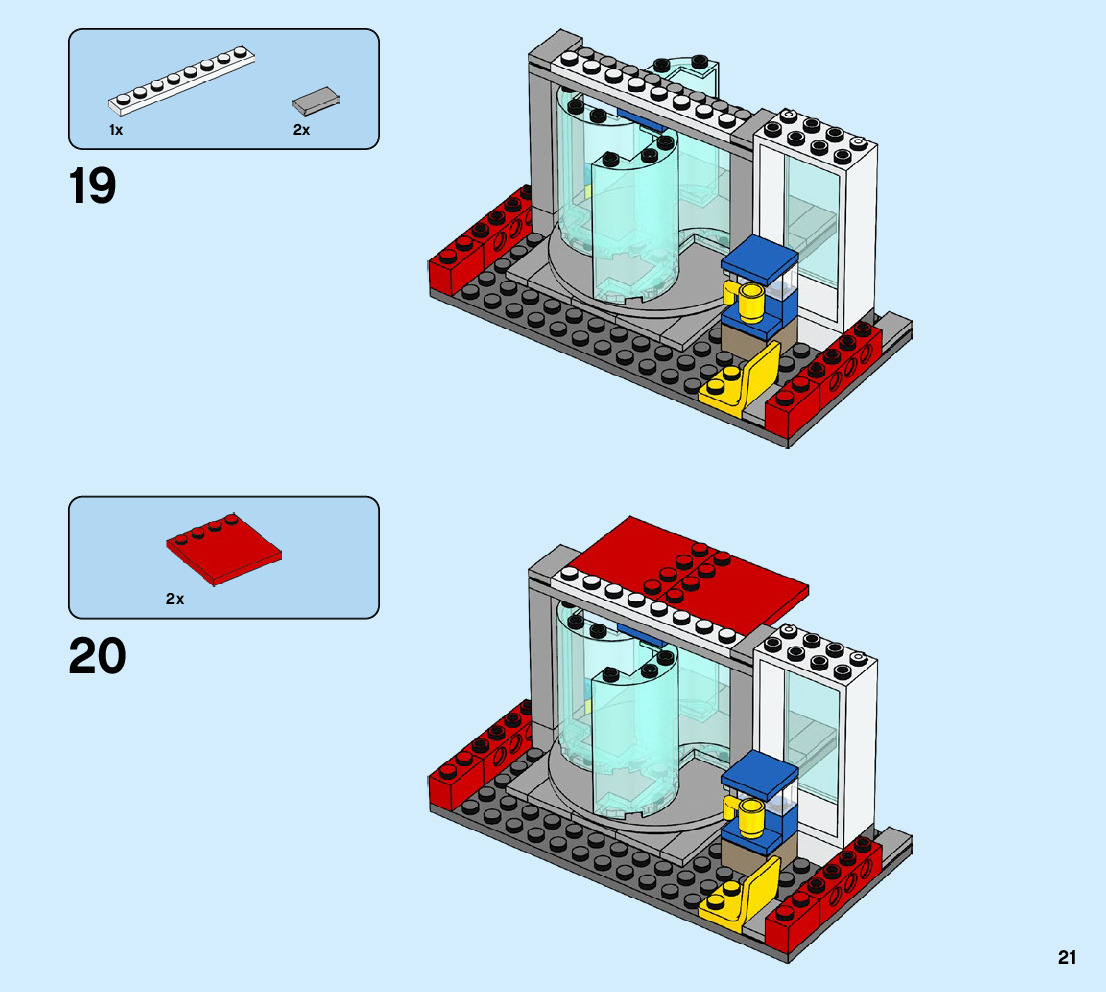 1x
2x
19

2x
20

21