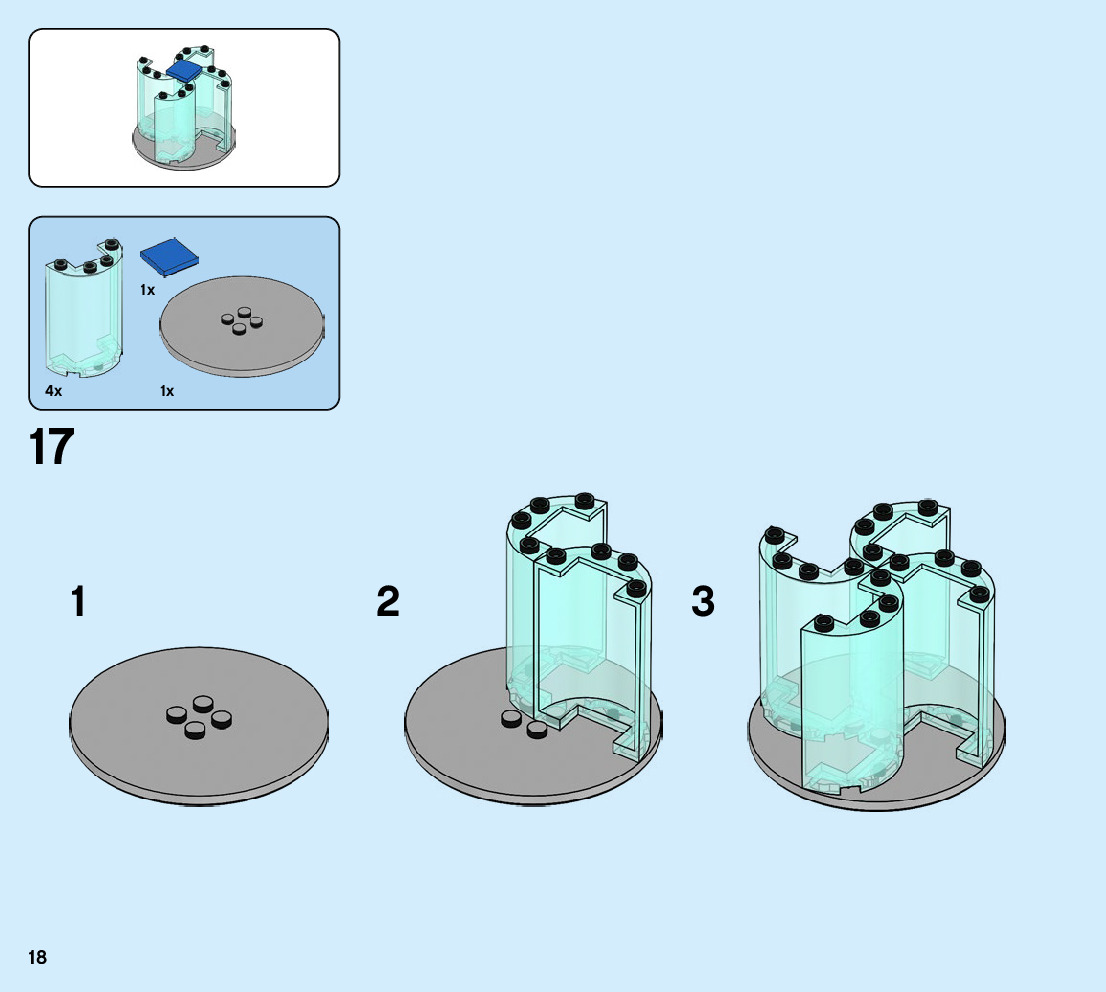 1x

4x

1x

17

1

2

3

18