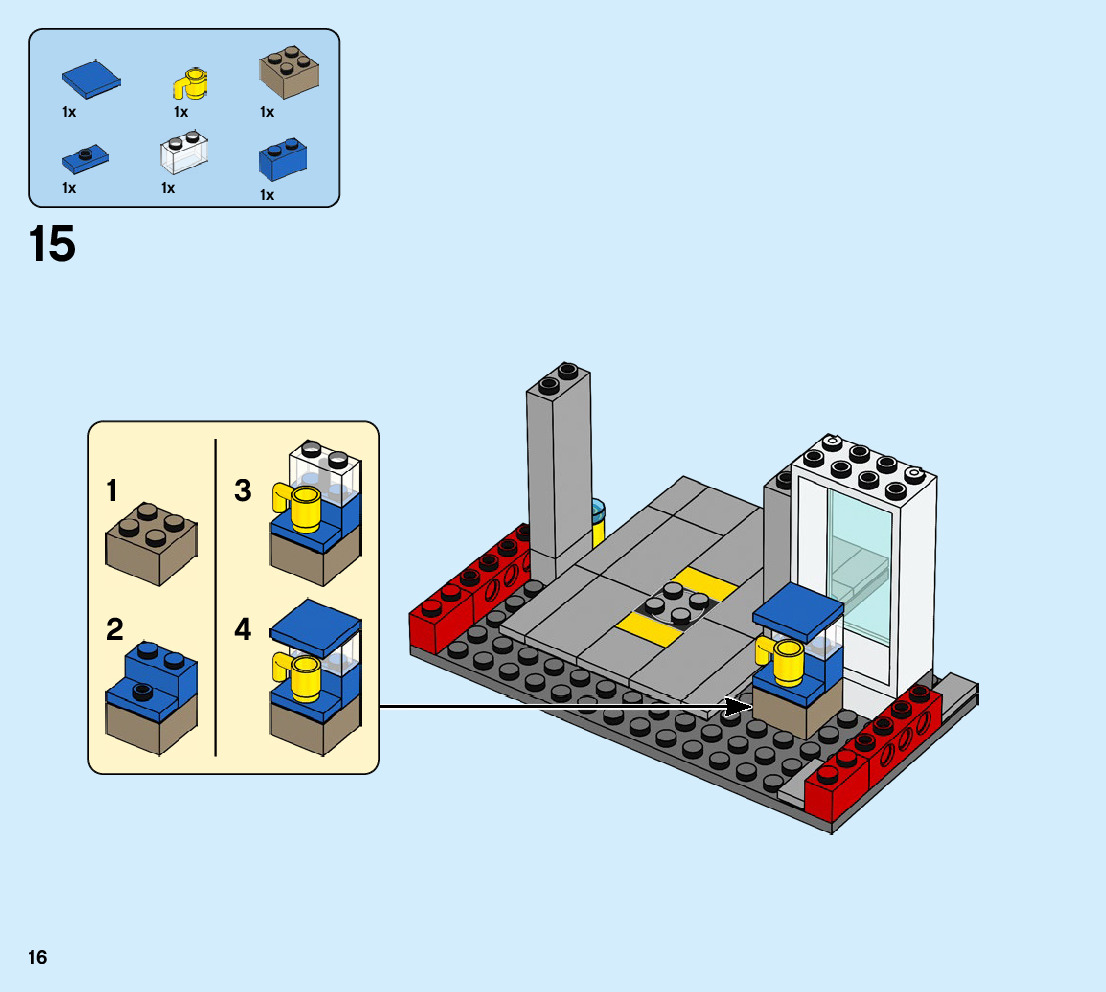 1x
1x
1x
1x
1x
1x

15

1
2
3
4

16