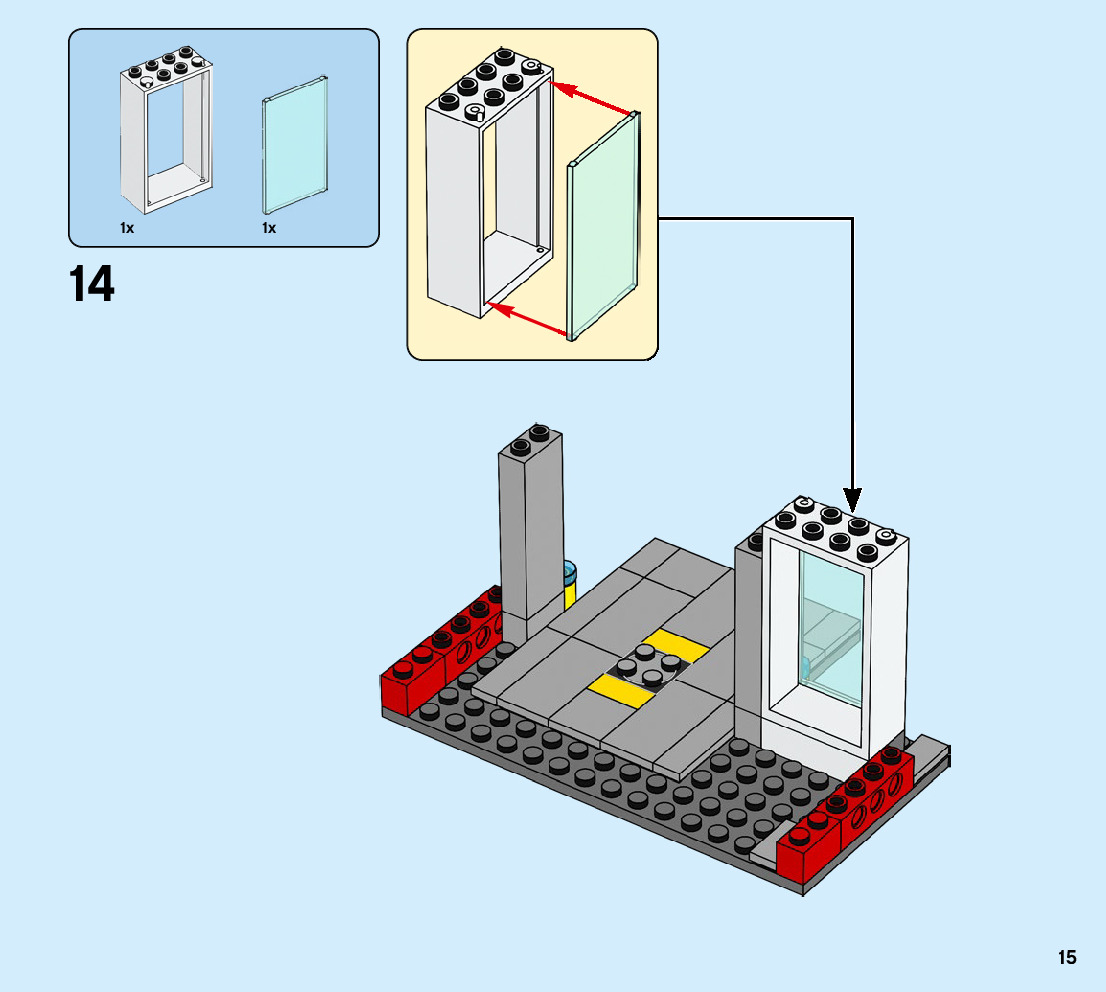 1x
1x

14

15