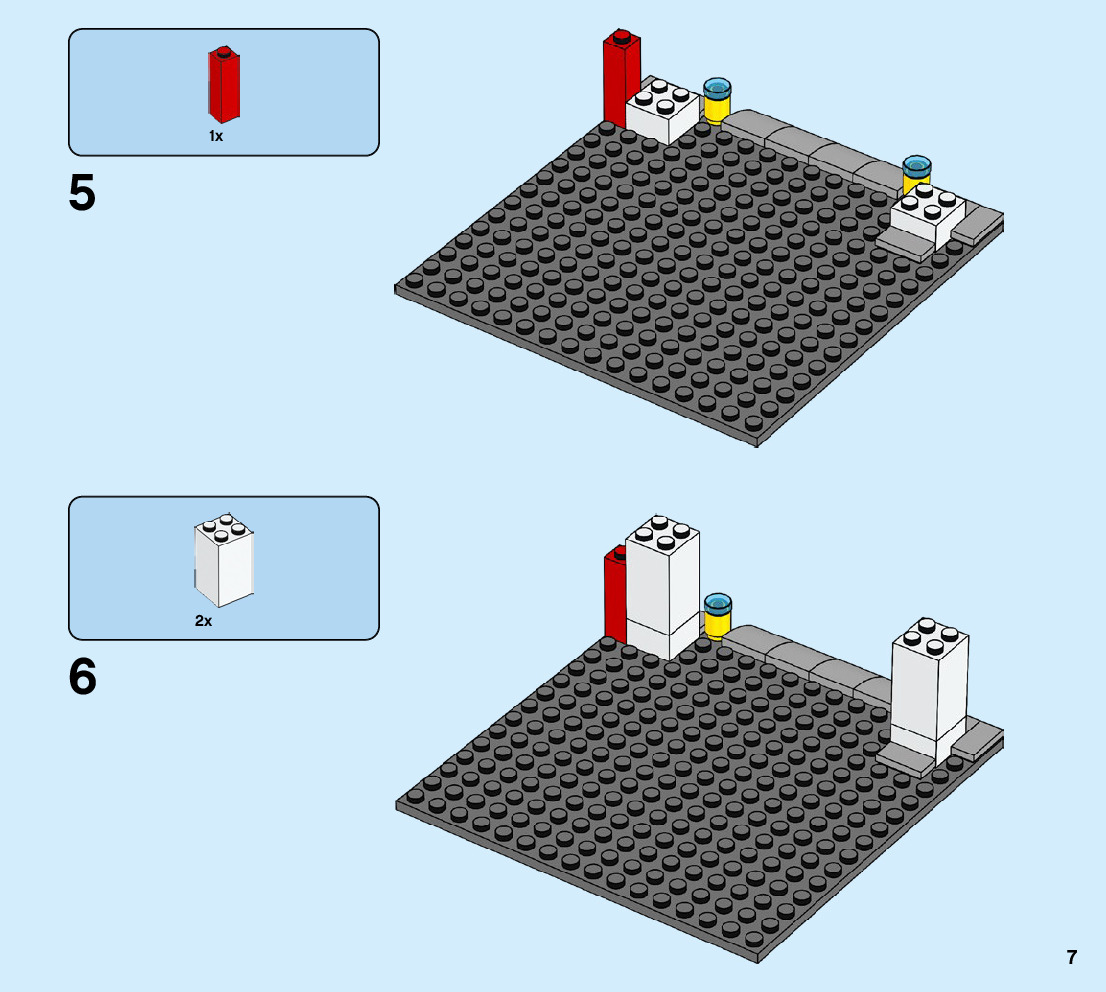 1x

5

2x

6

7