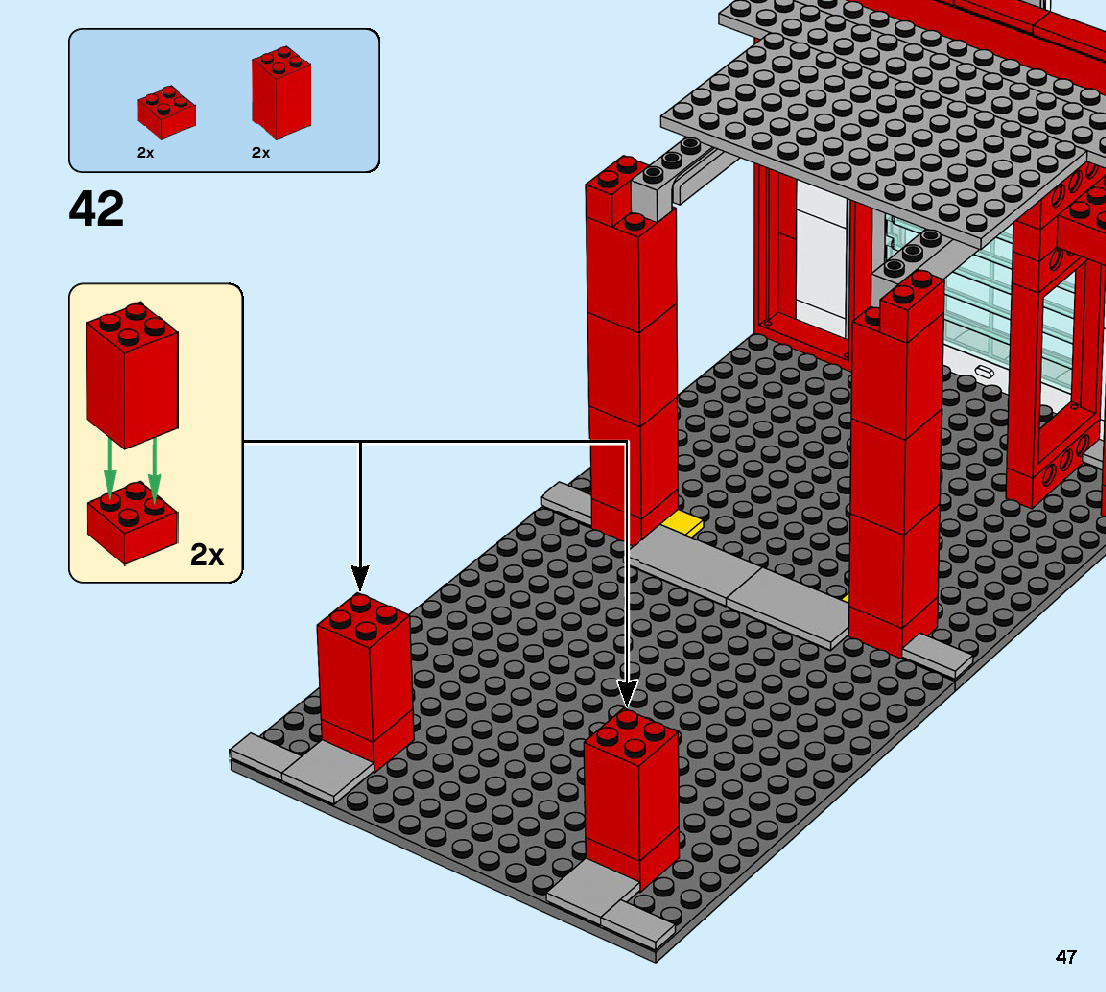 2x
2x

42

2x

47