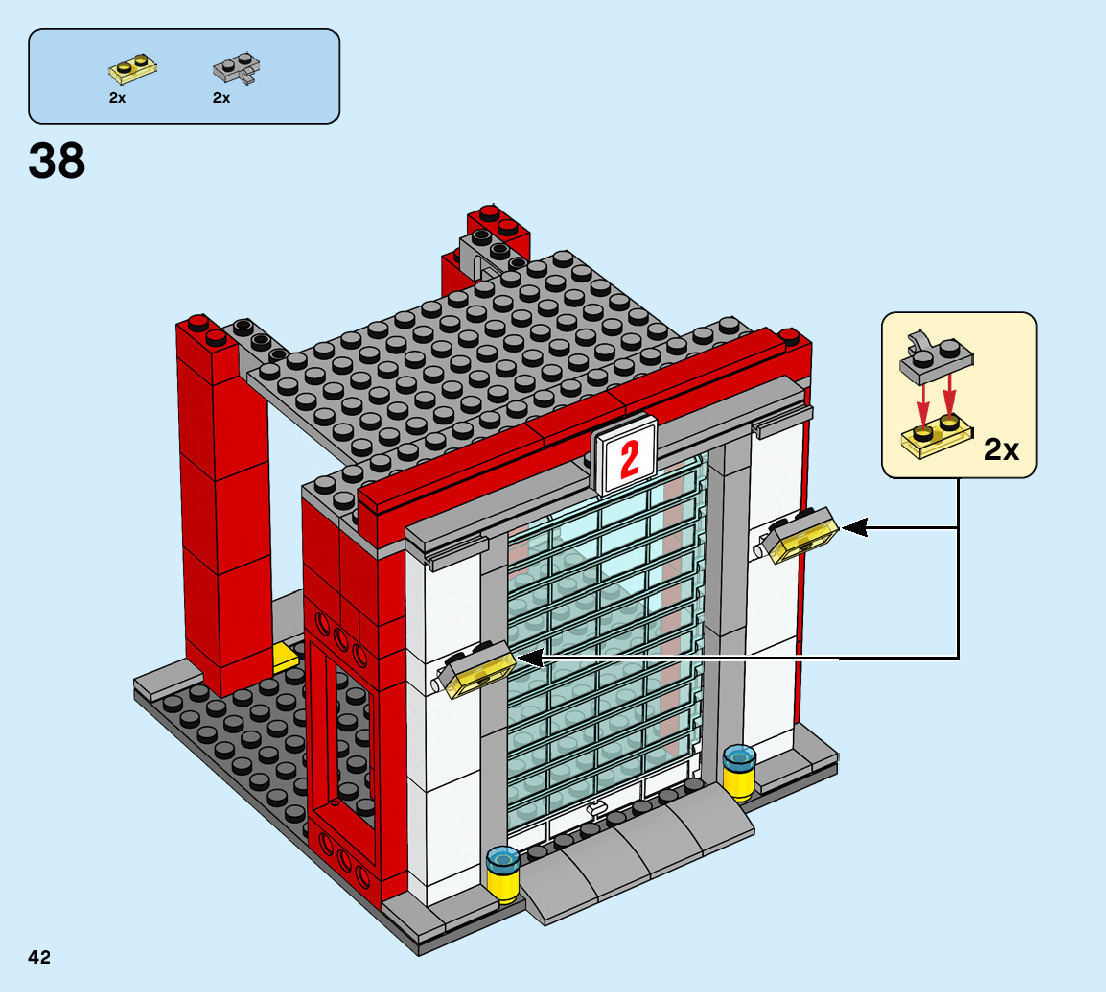 2x 2x

38

2

2x

42