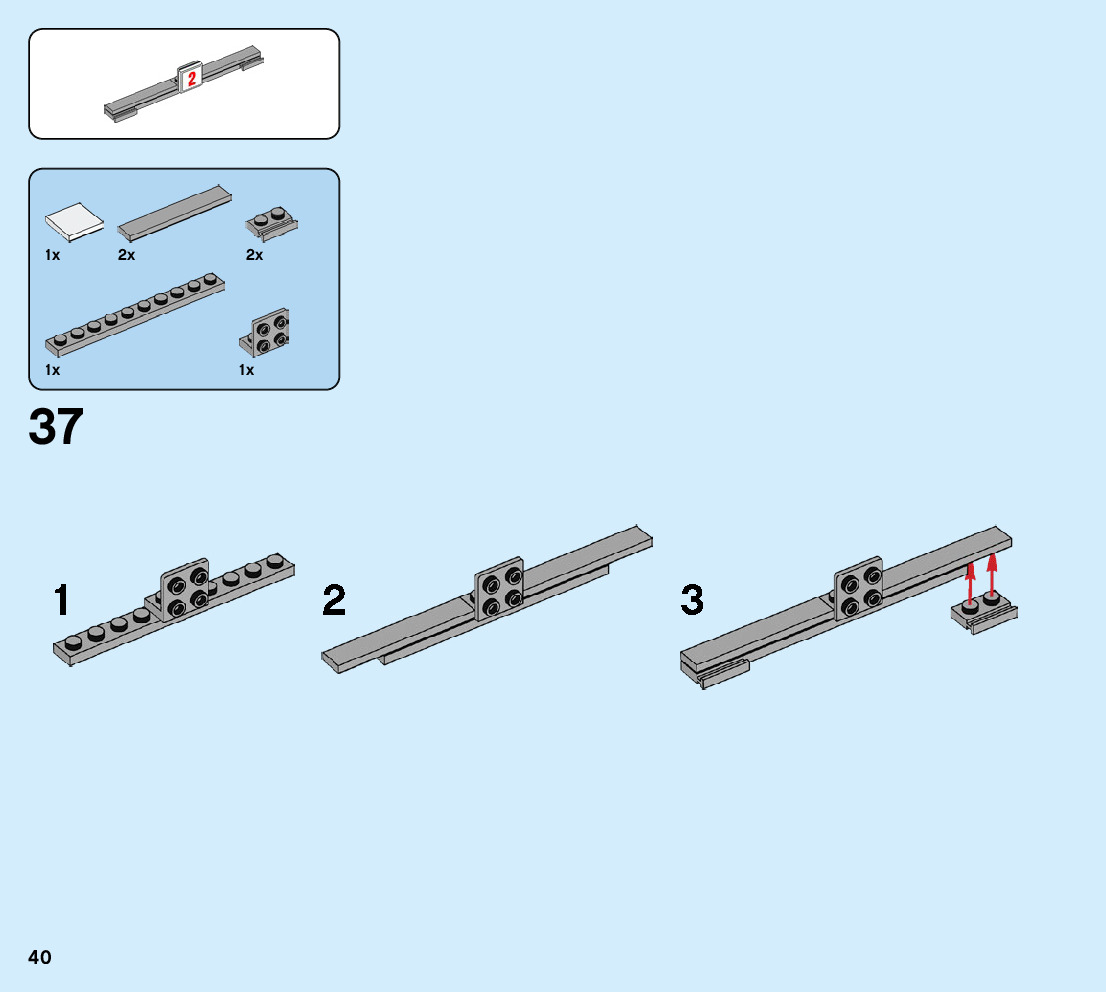 2

1x
2x
2x
1x
1x

37

1
2
3

40