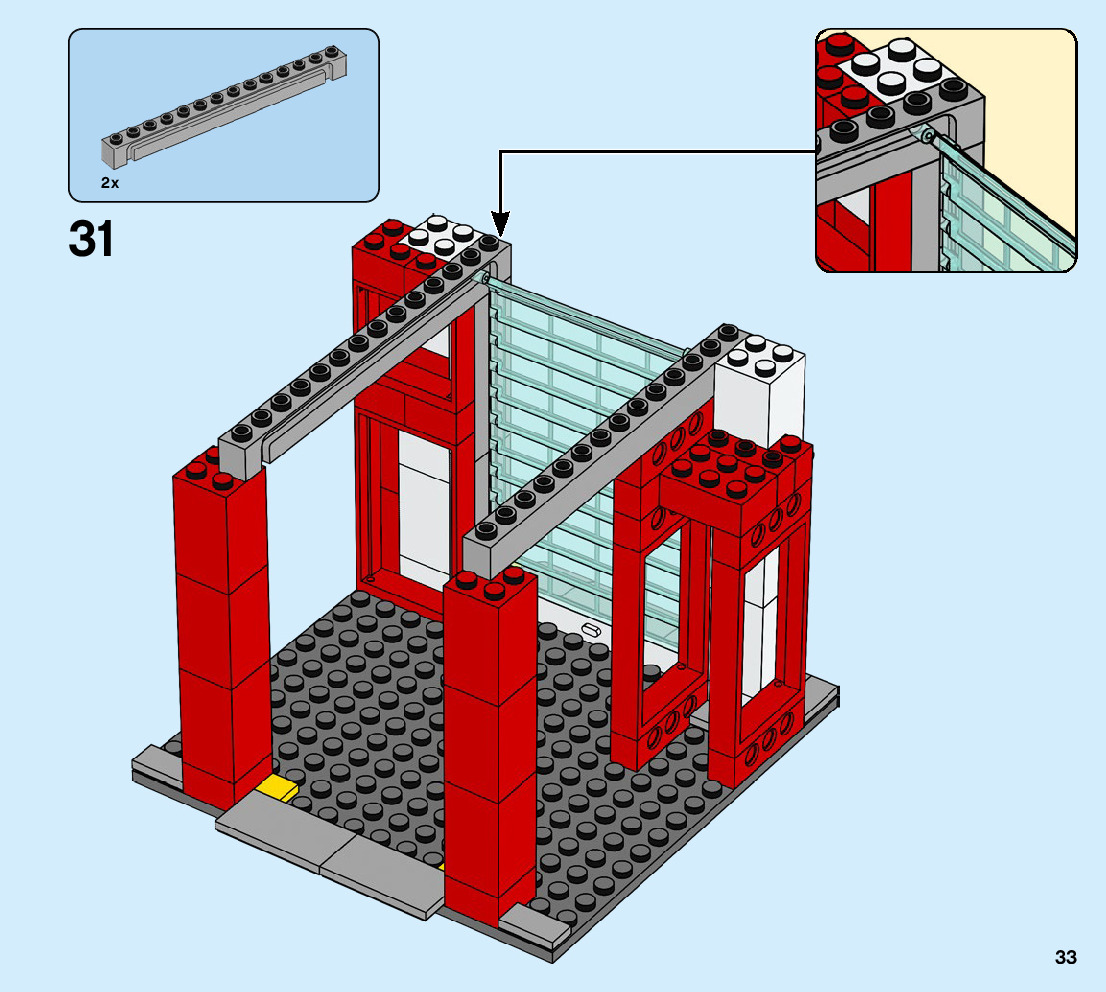 2x

31

33