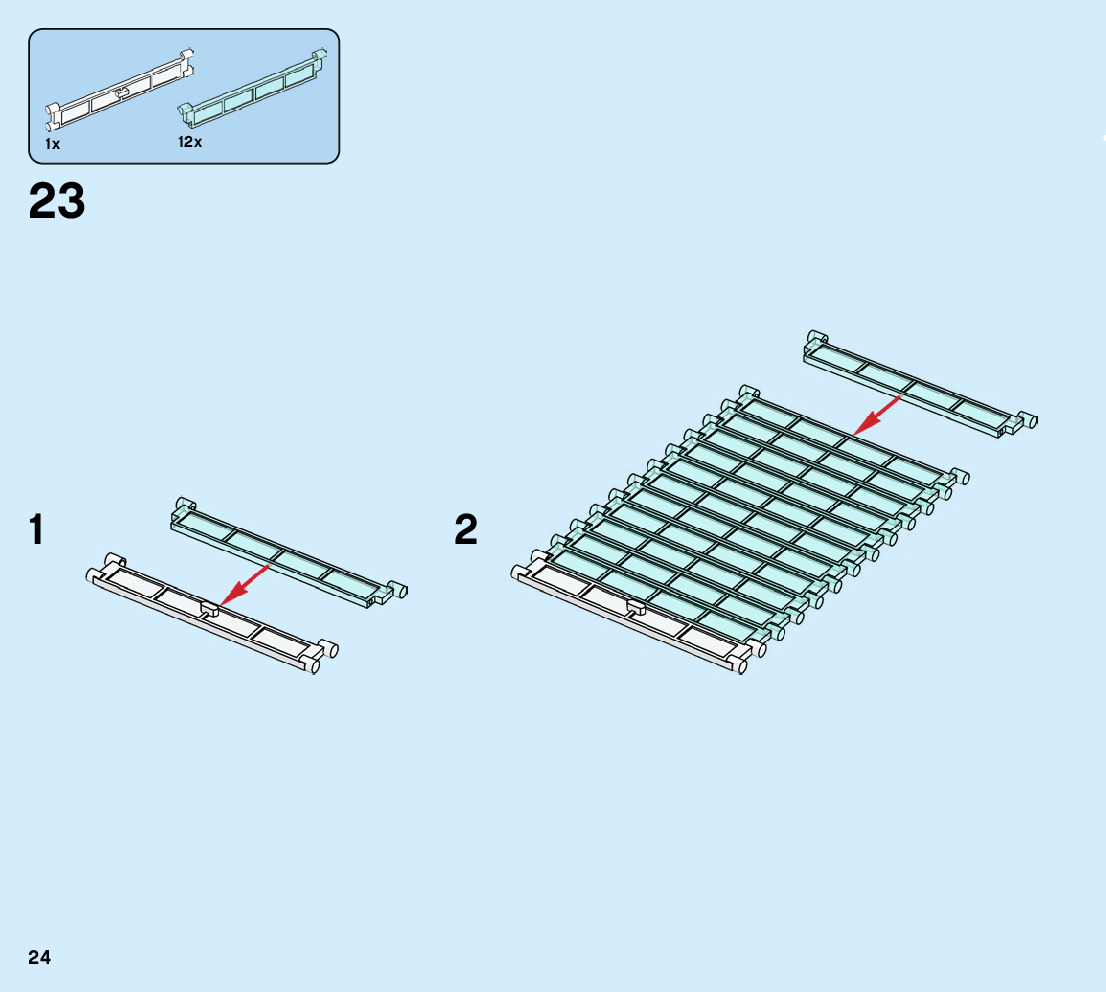 1x
12x

23

1

2

24