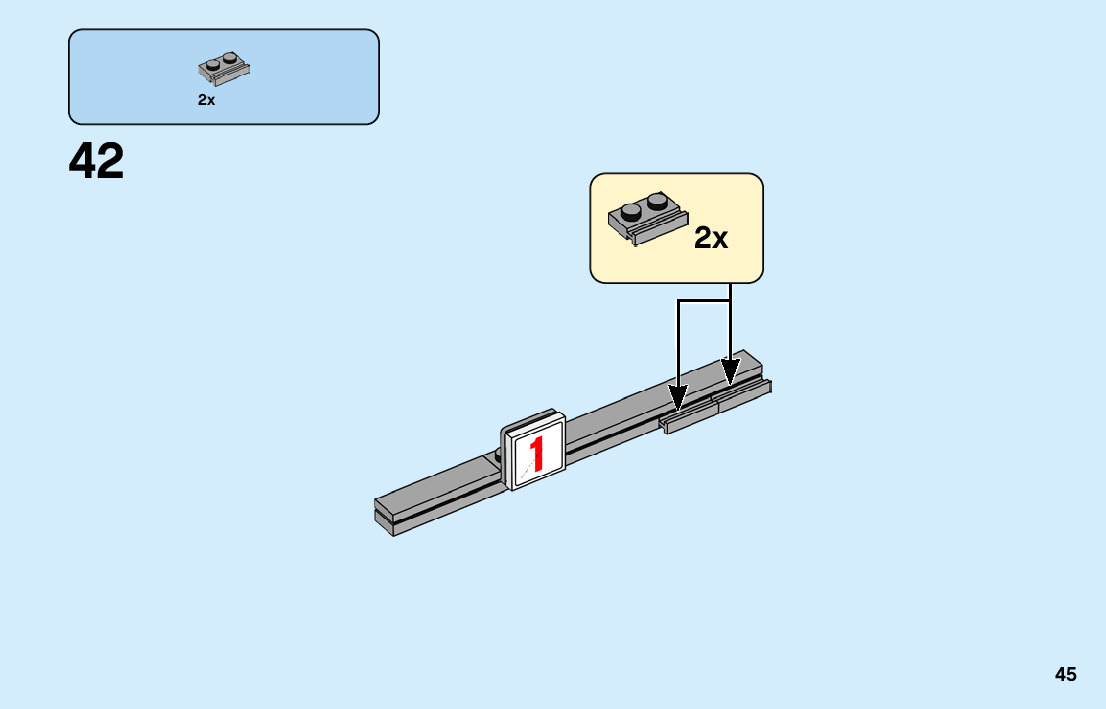 2x

42

2x

1

45