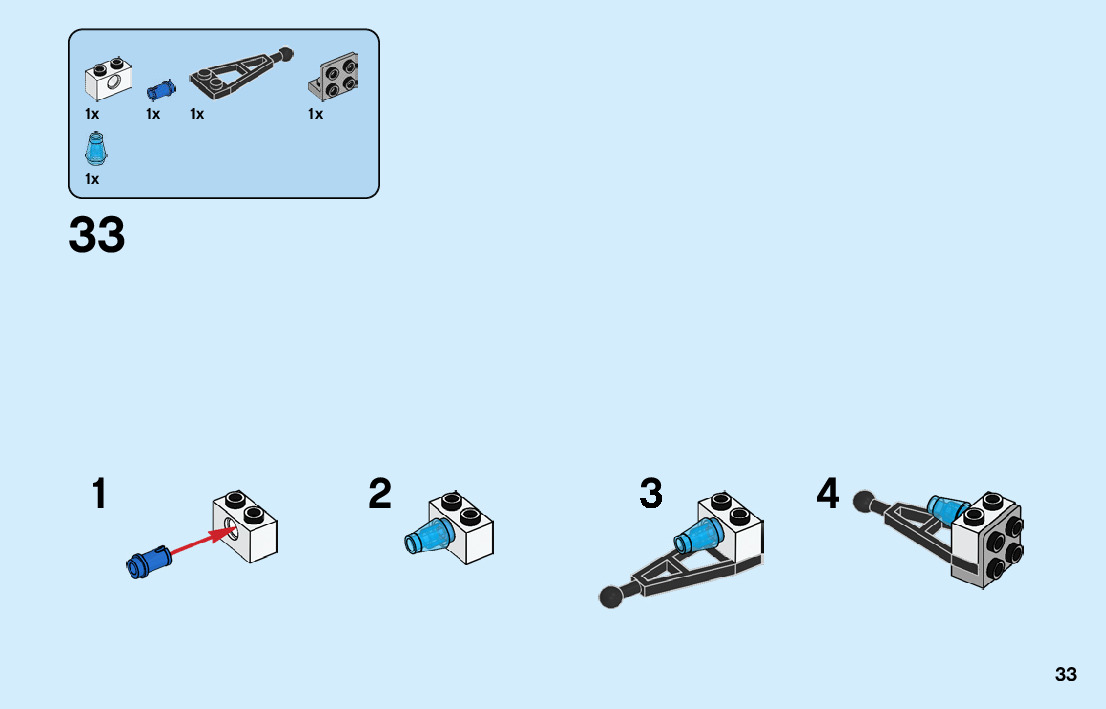 1x 1x 1x 1x
1x

33

1

2

3

4

33