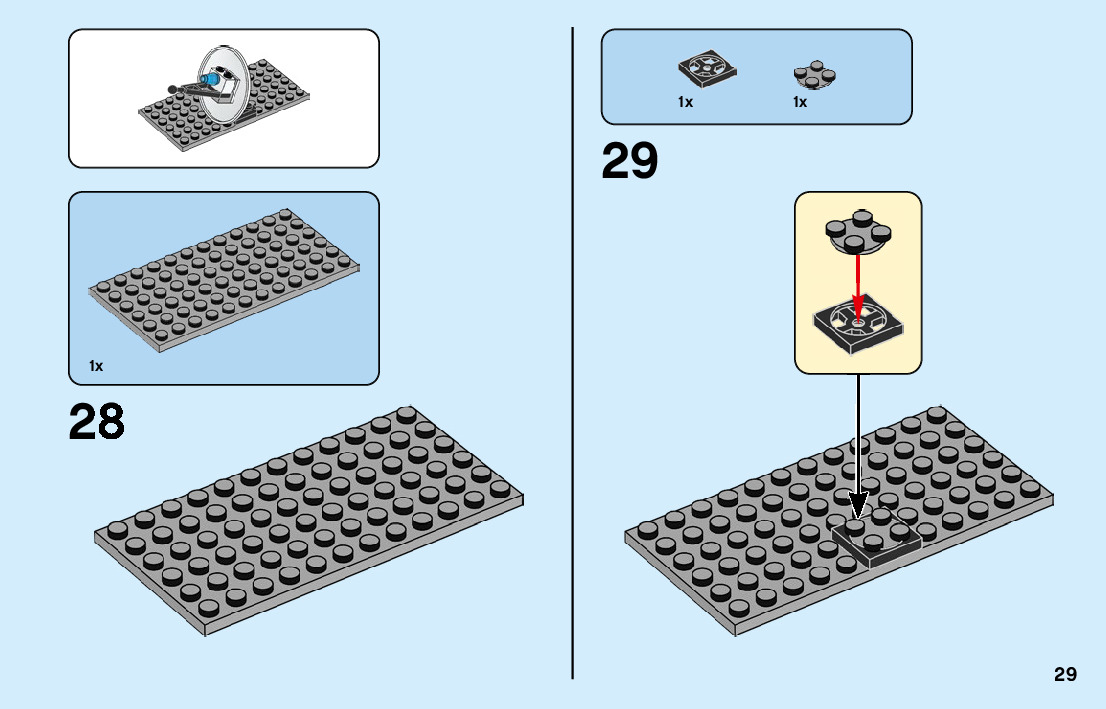 1x

28

1x 1x

29

29