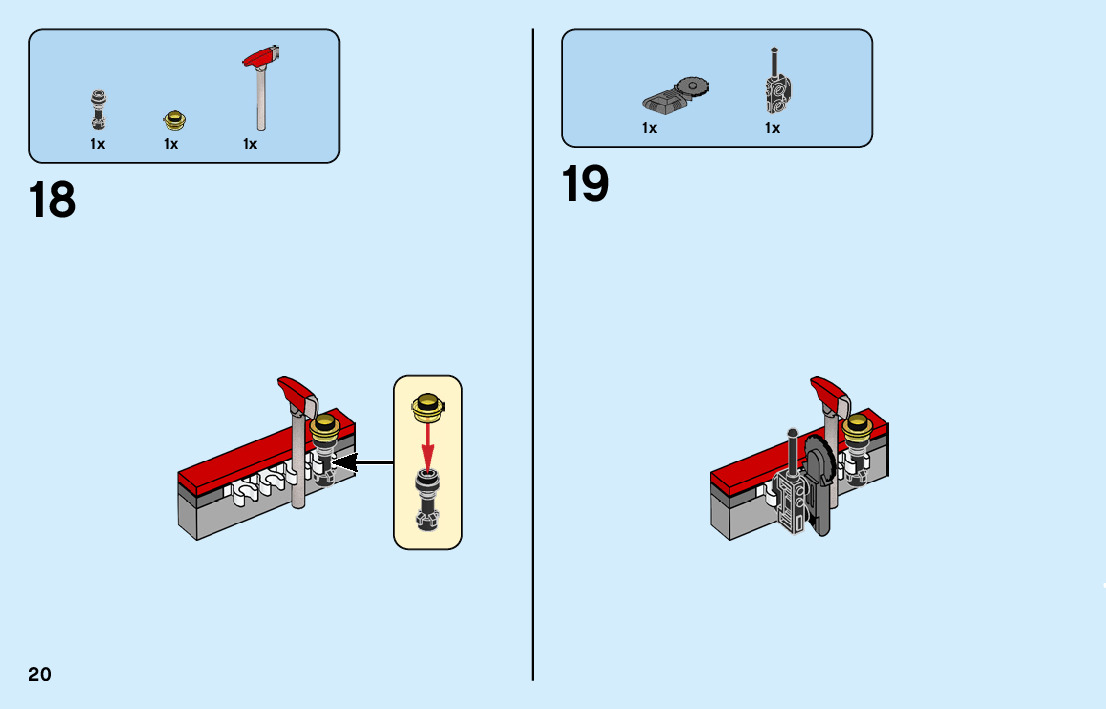 1x 1x 1x

18

1x 1x

19

20