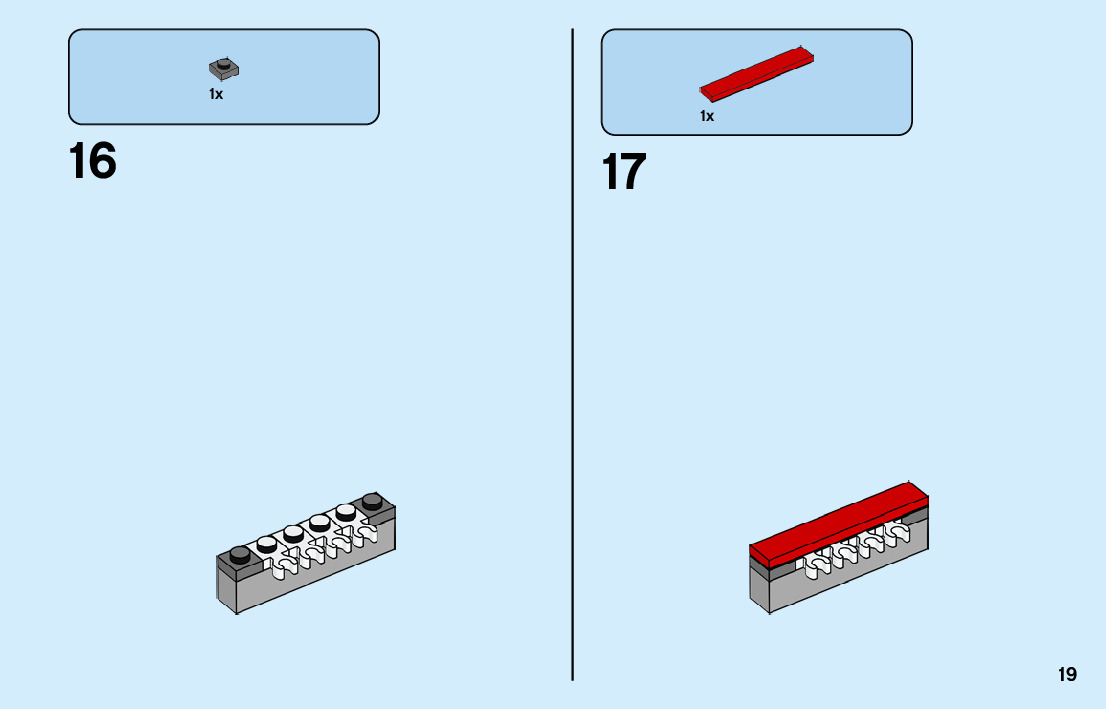 1x

16

1x

17

19