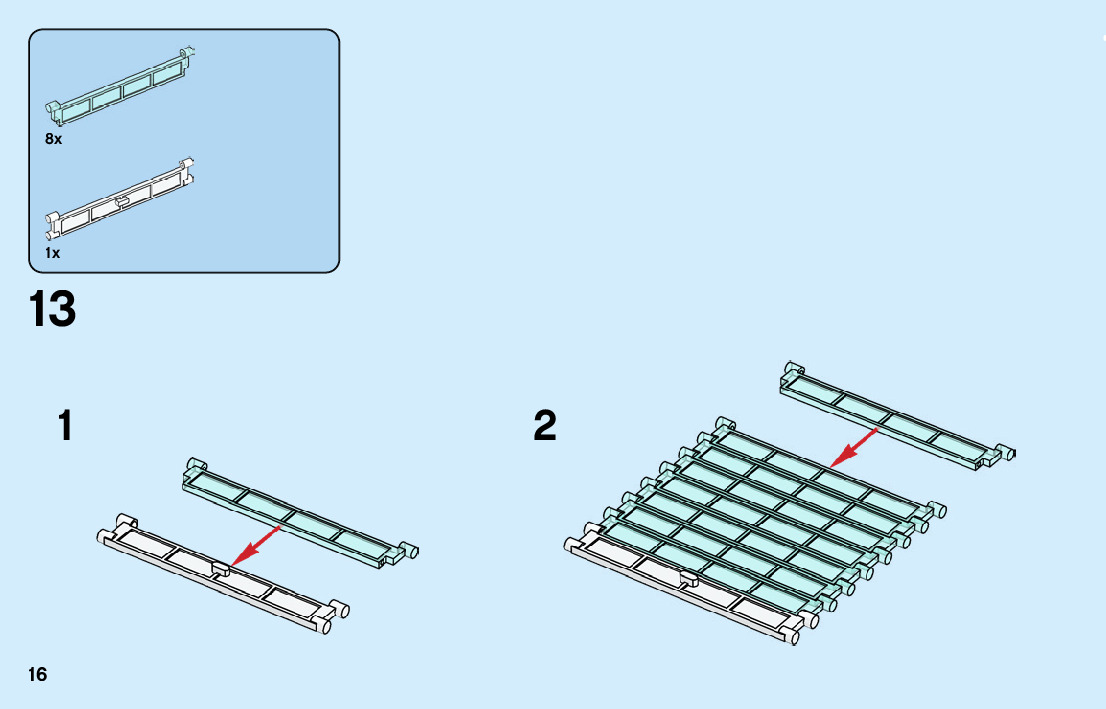 8x

1x

13

1

2

16