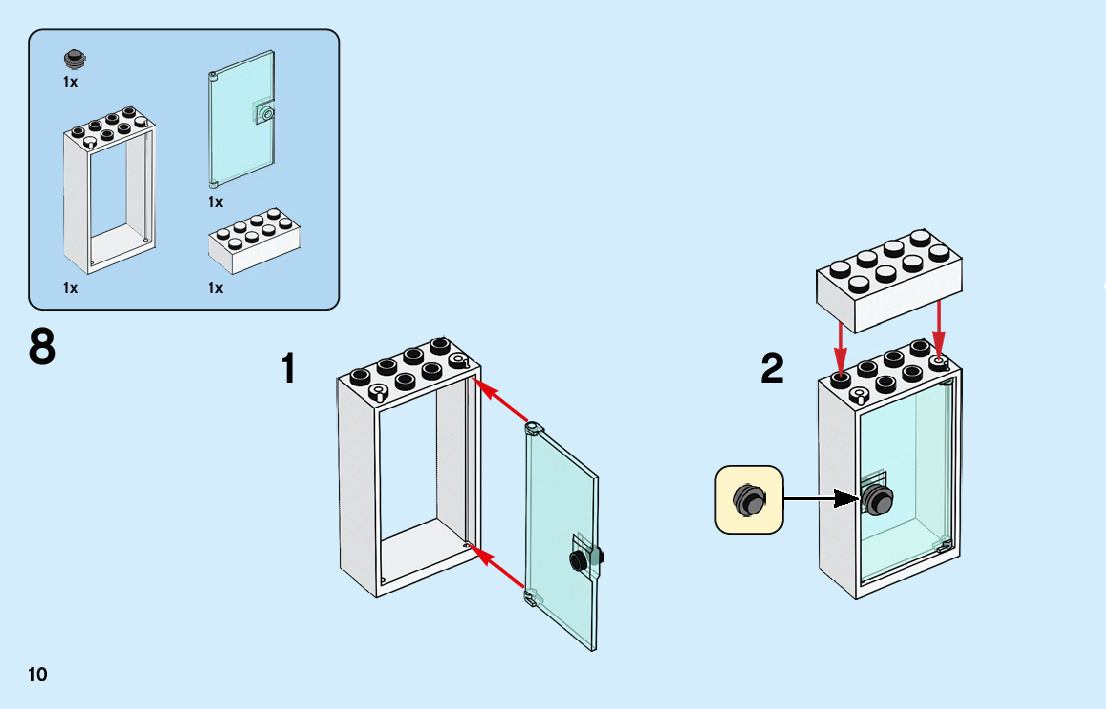 1x

1x

1x

1x

8

1

2

10