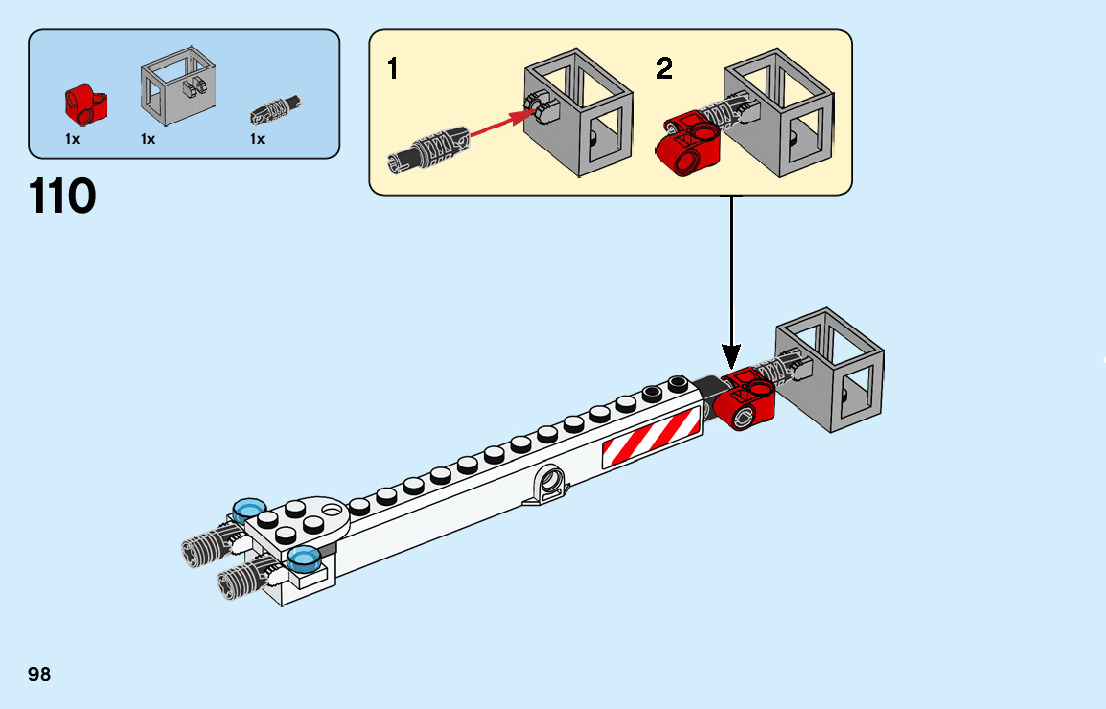 1x 1x 1x

110

1

2

98