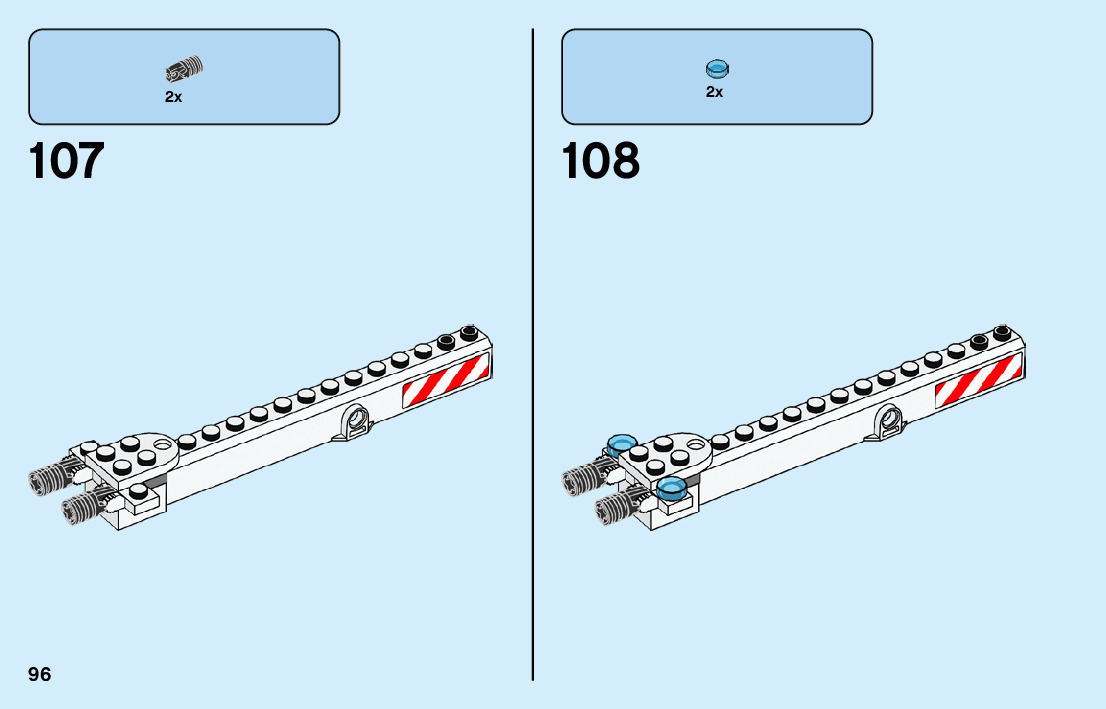 2x

107

2x

108

96