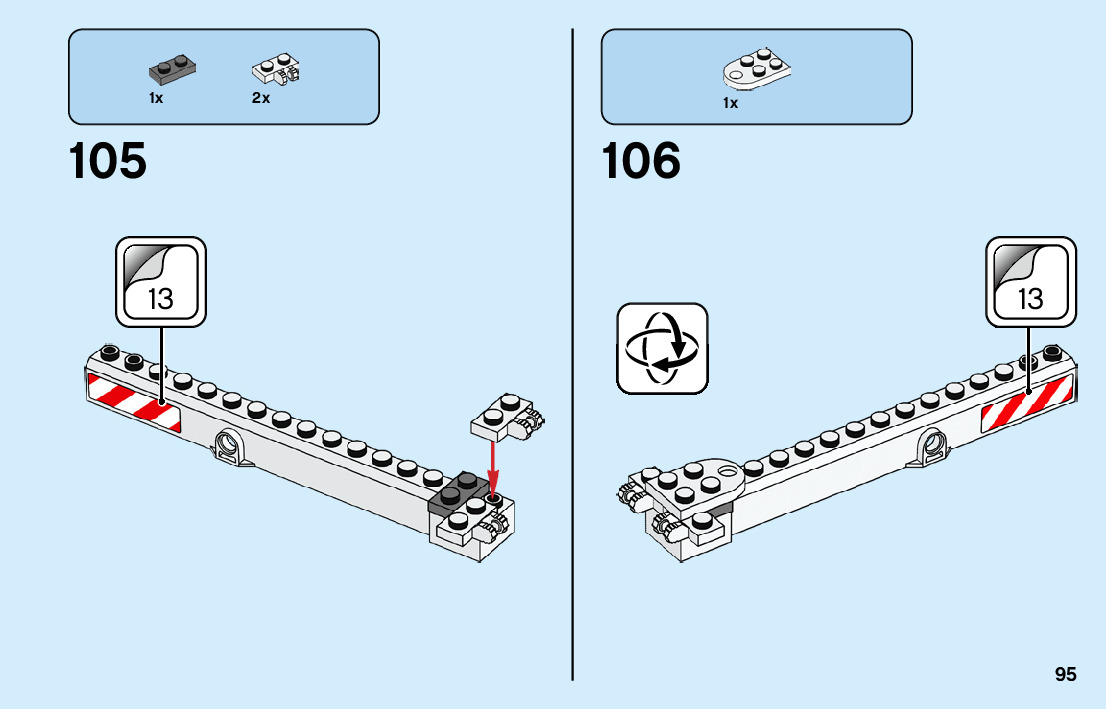 1x 2x

105

13

1x

106

13

95