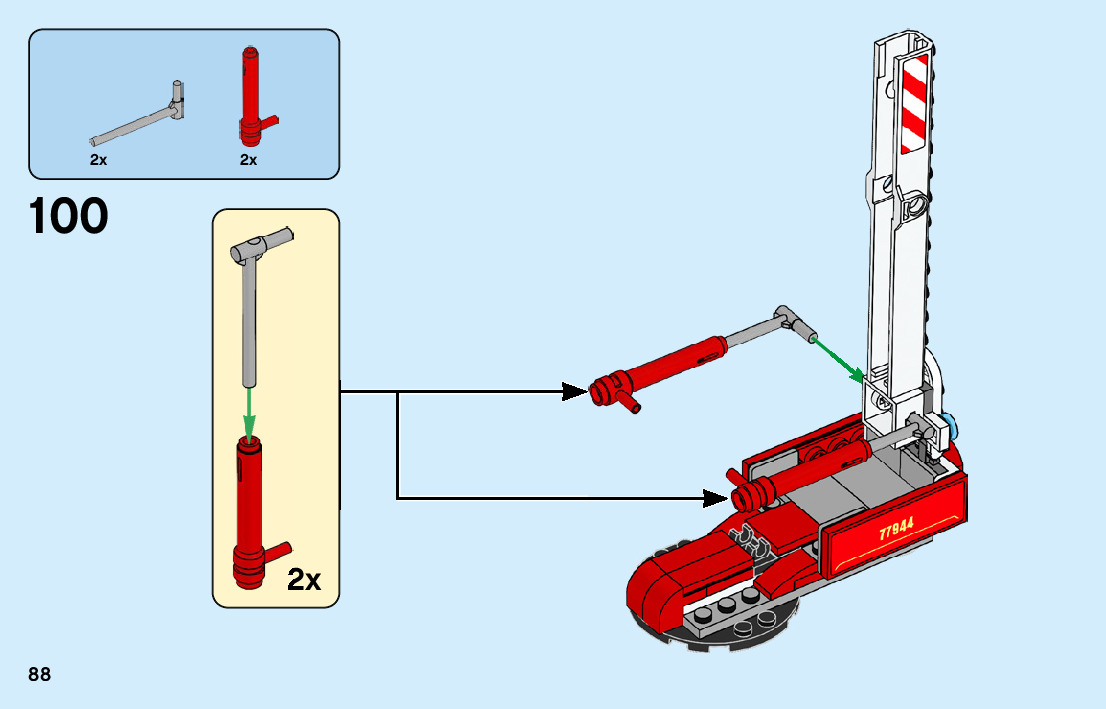 2x
2x
100
2x
77944
88