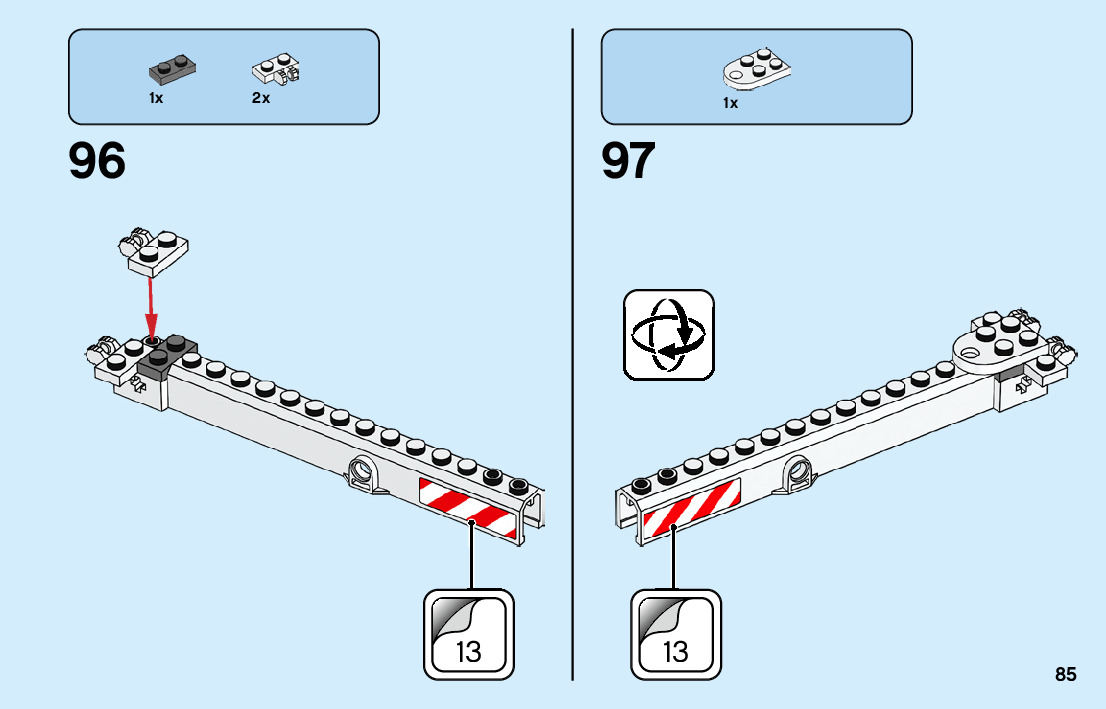 1x 2x

96

13

1x

97

13

85