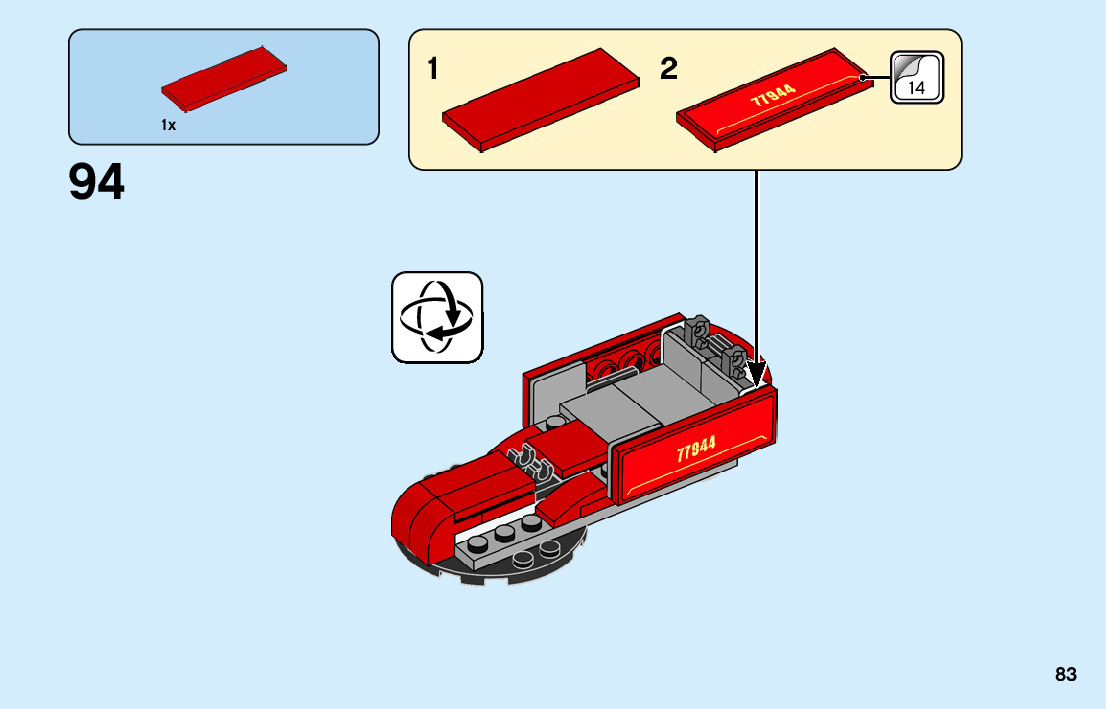 1x

94

1

2

77944

14

77944

83