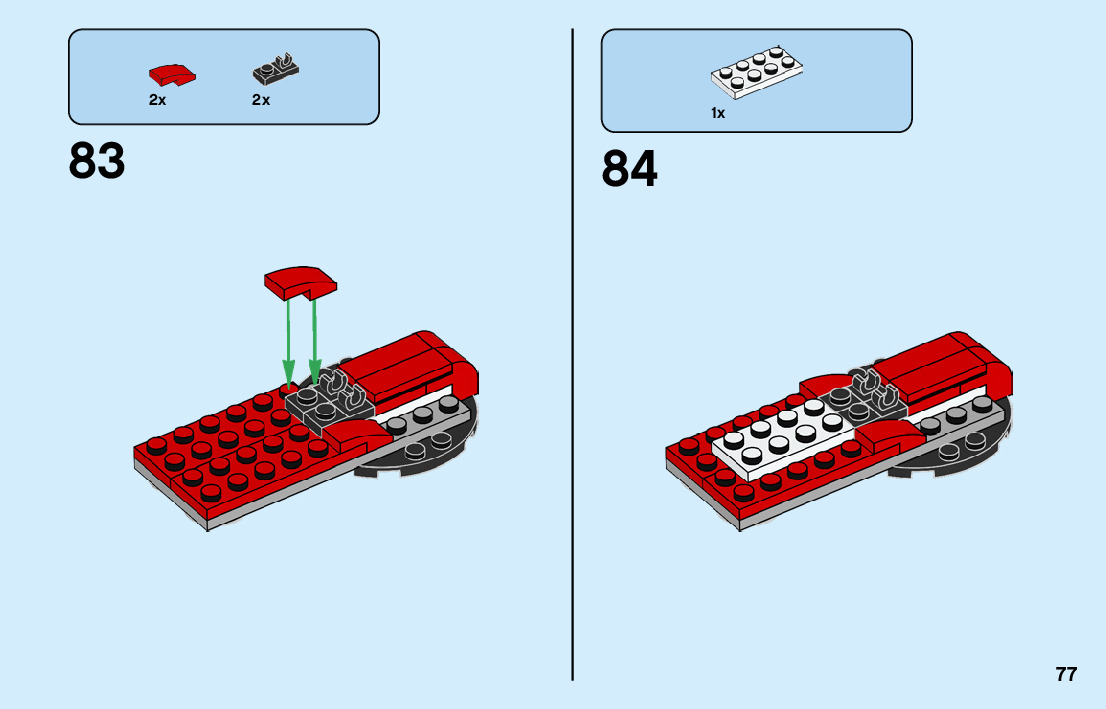 2x 2x

83

1x

84

77