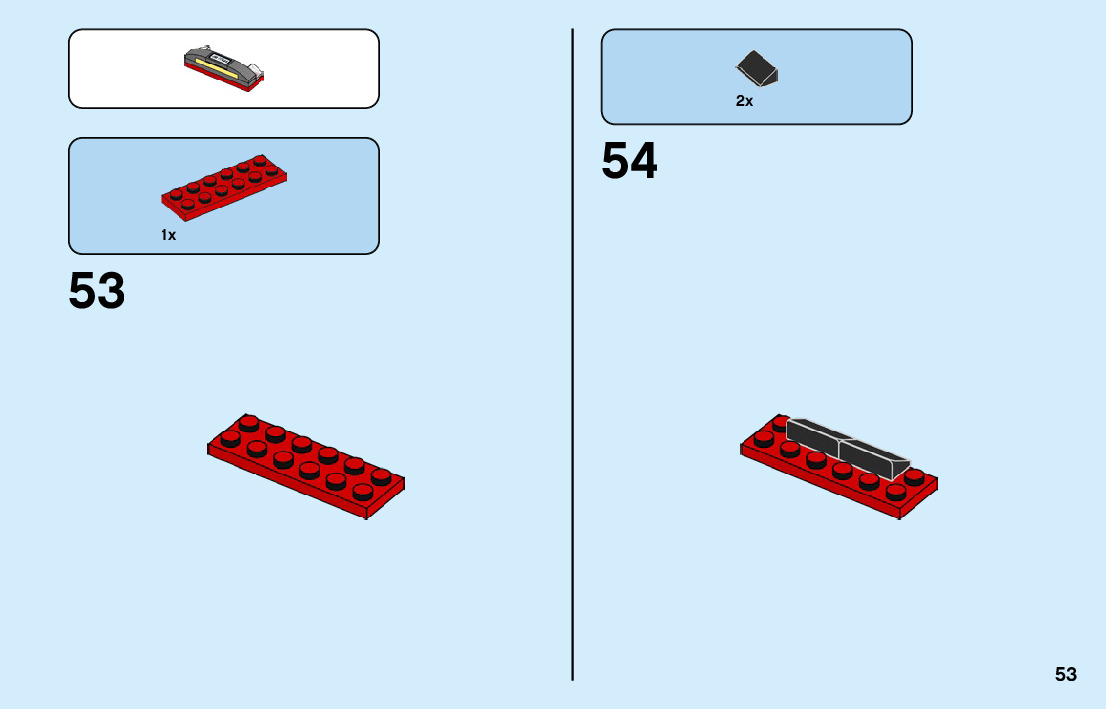 1x

53

2x

54

53