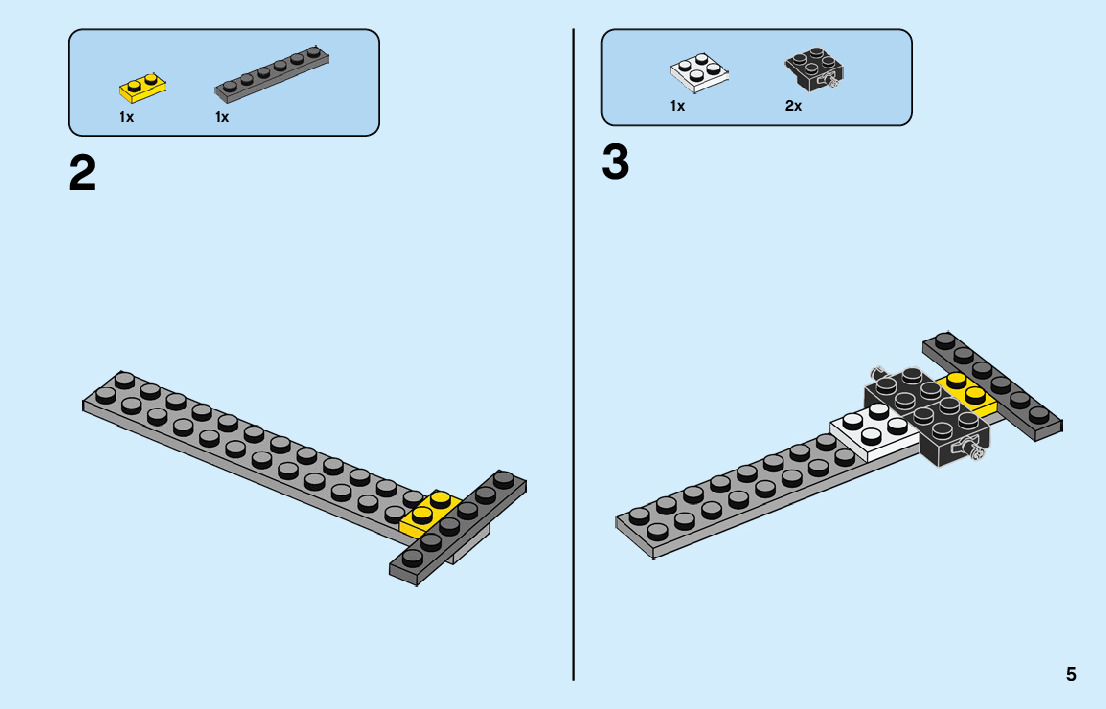 1x 1x

2

1x 2x

3

5