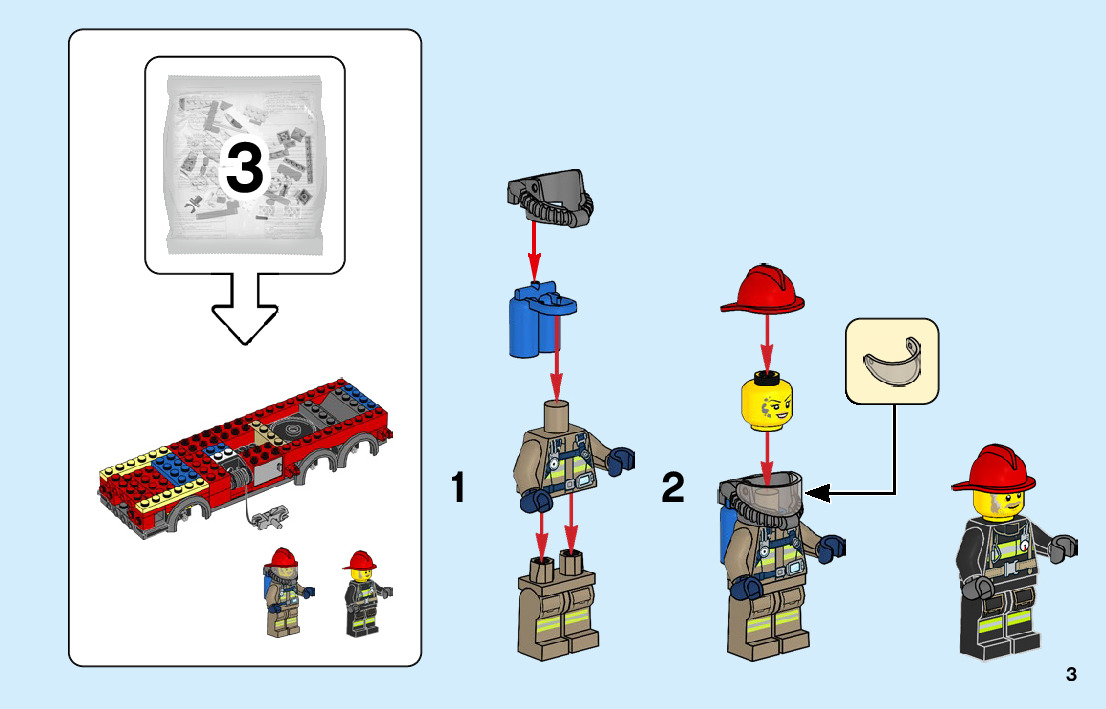 3

1

2

3