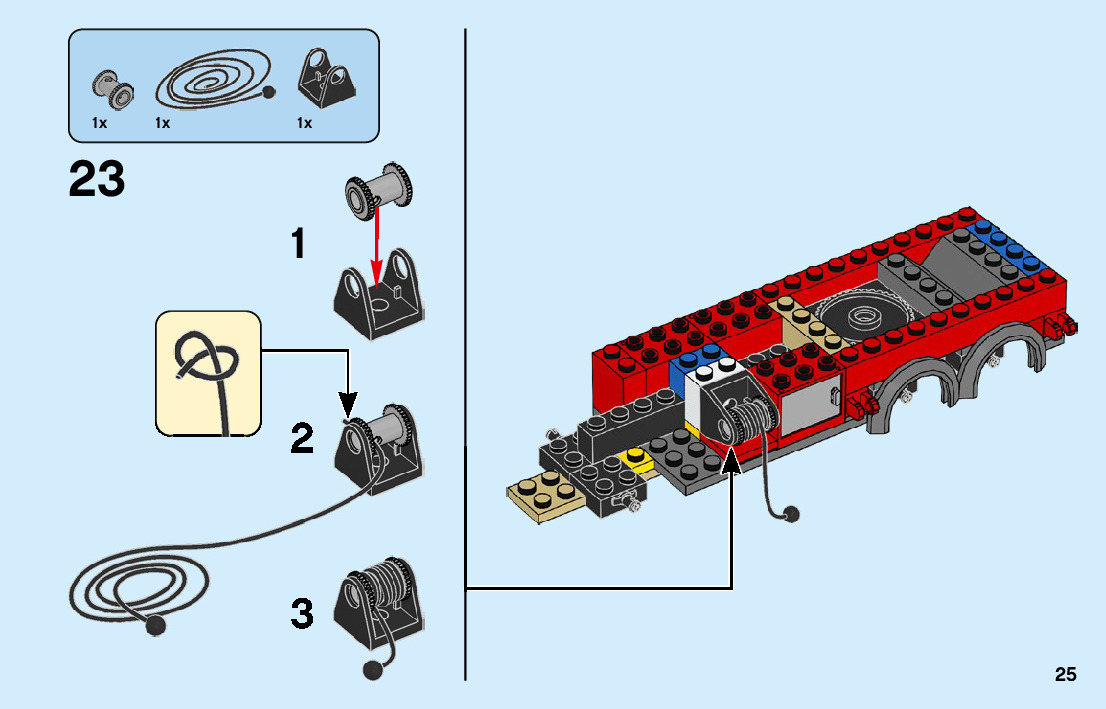 1x 1x 1x

23

1

2

3

25