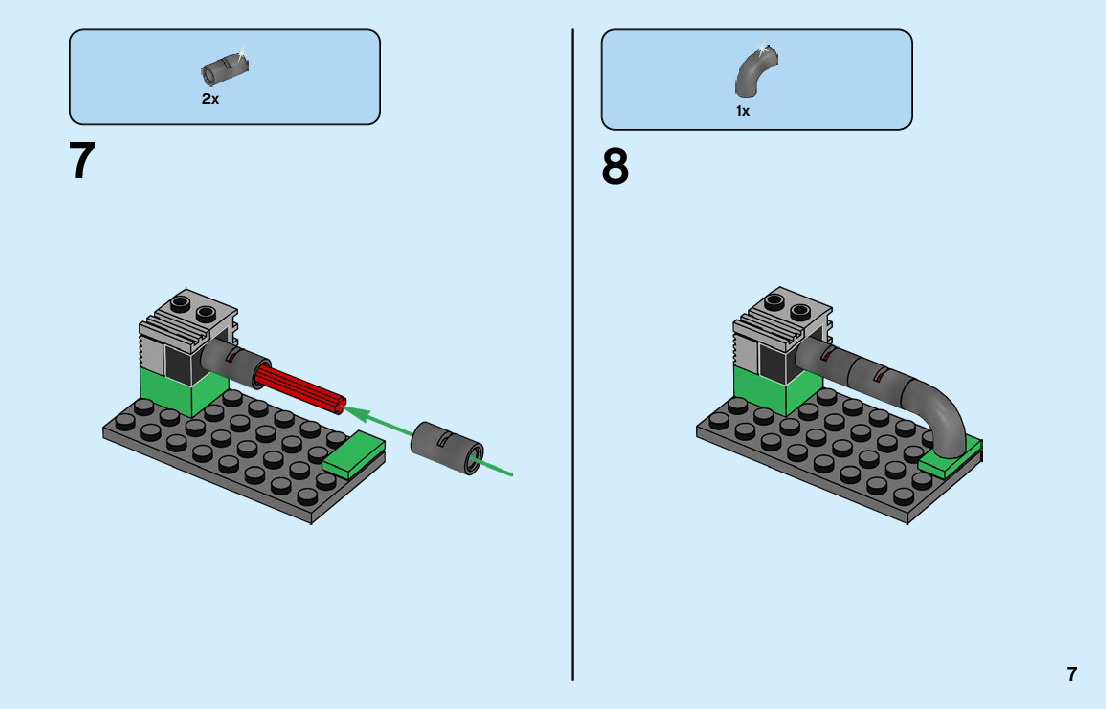 2x

7

1x

8

7