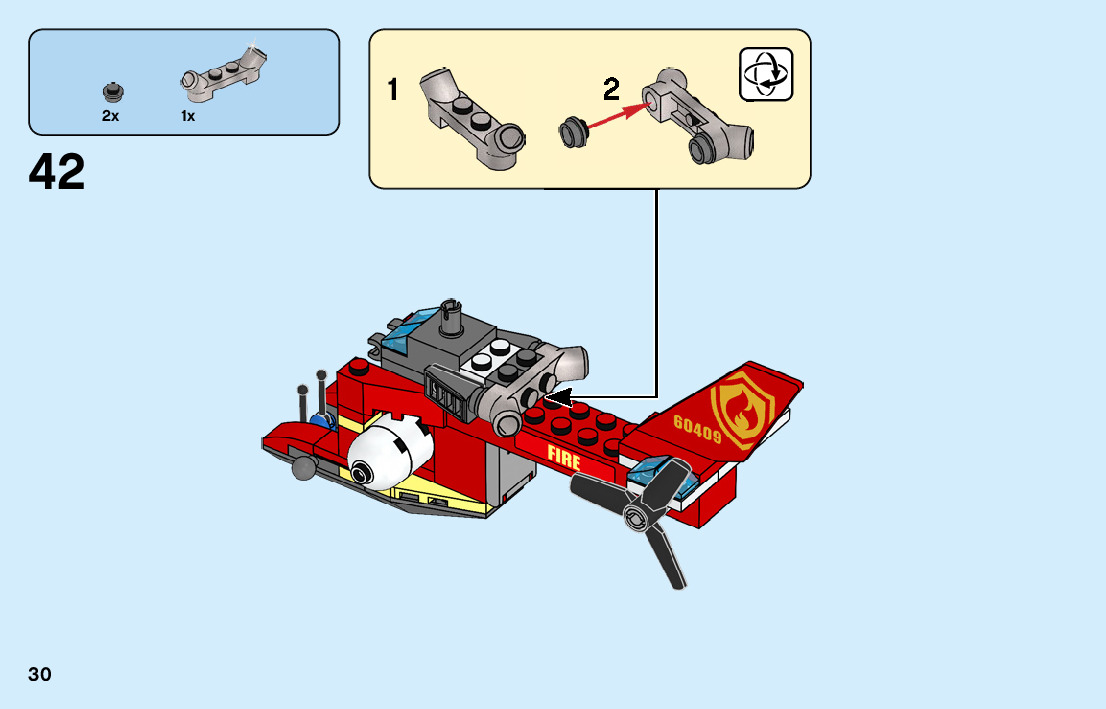 2x 1x

42

1 2

60409

FIRE

30