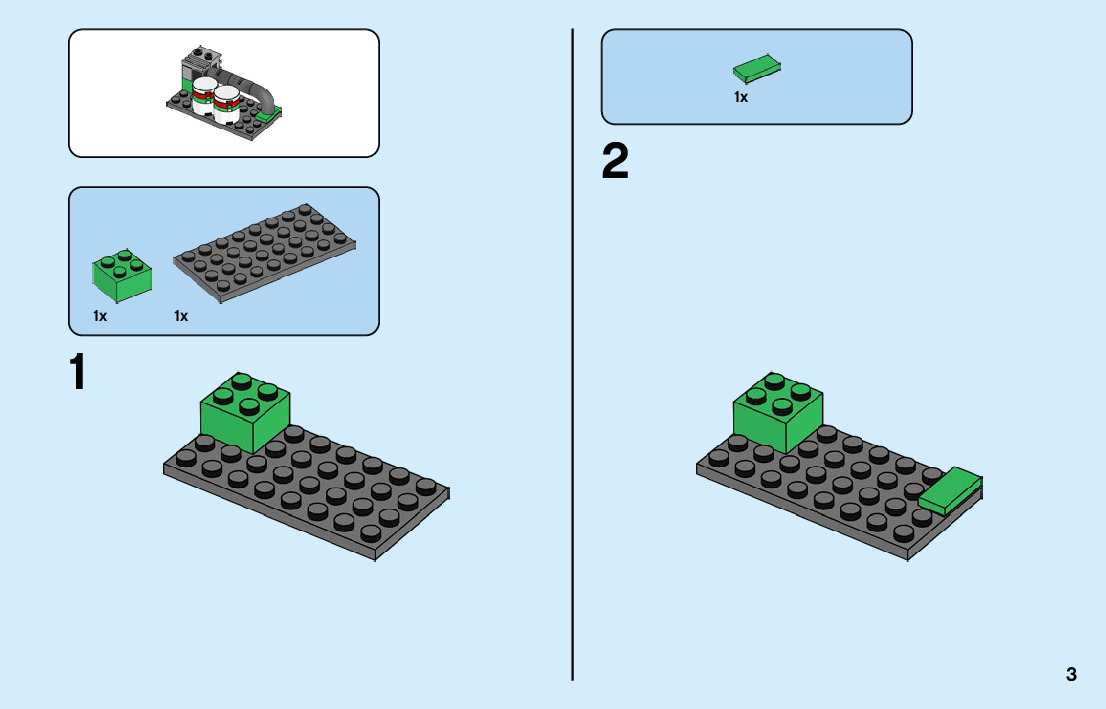 1x 1x

1

1x

2

3