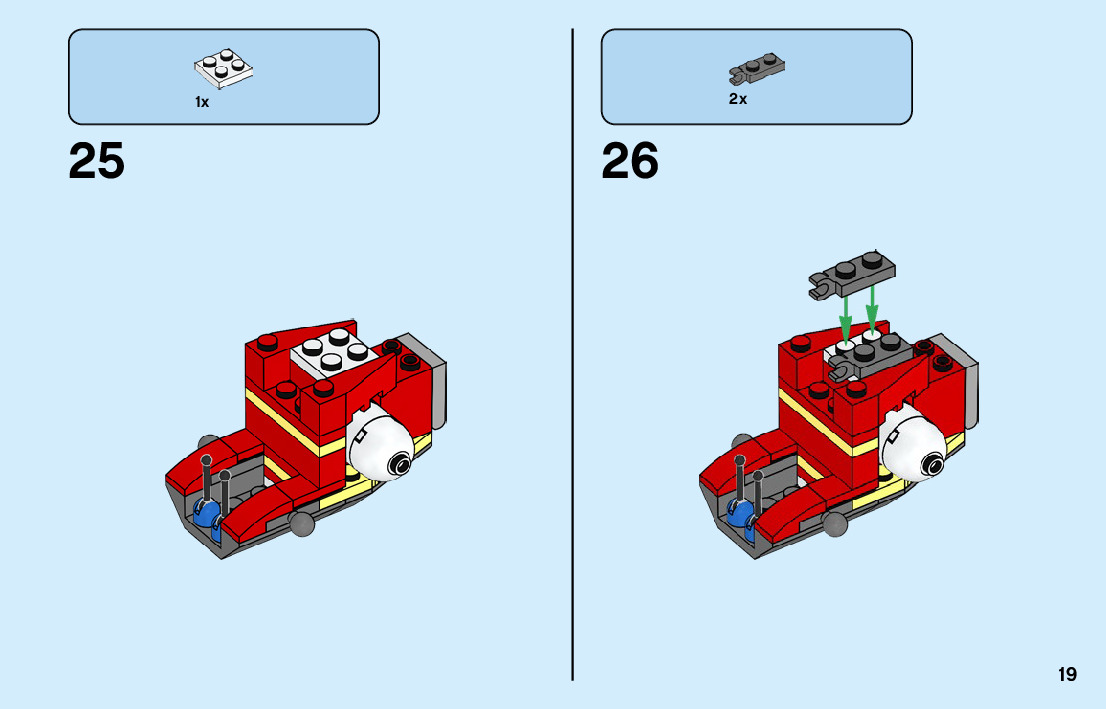 1x

25

2x

26

19