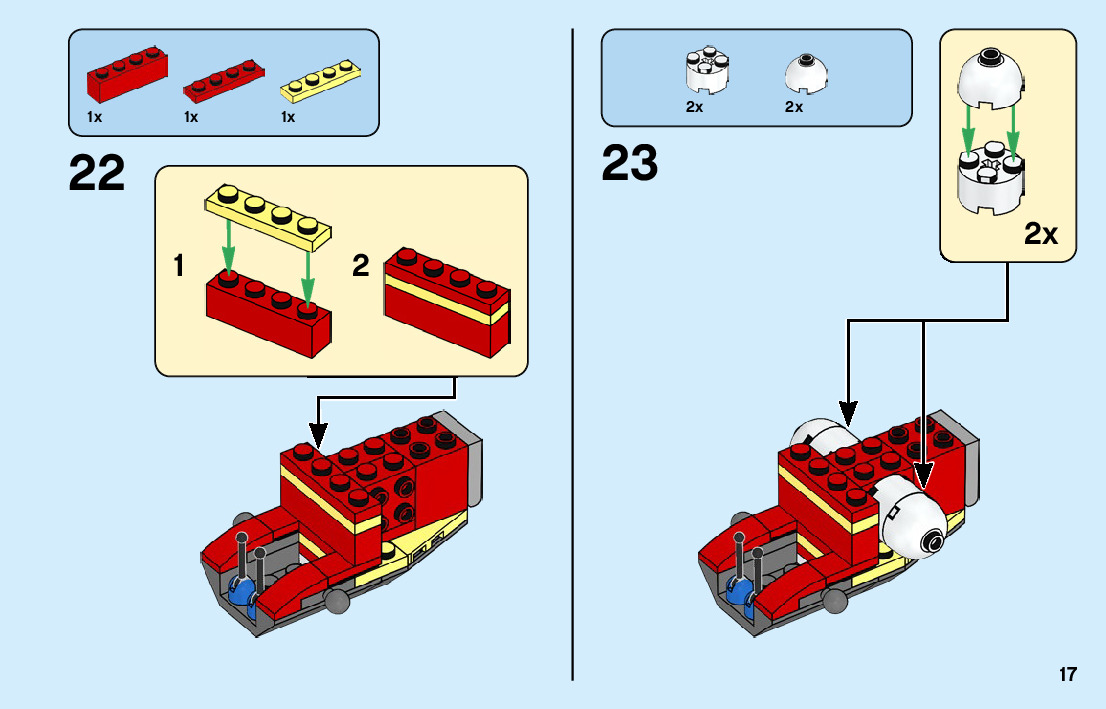 1x 1x 1x

22

1

2

2x 2x

23

2x

17