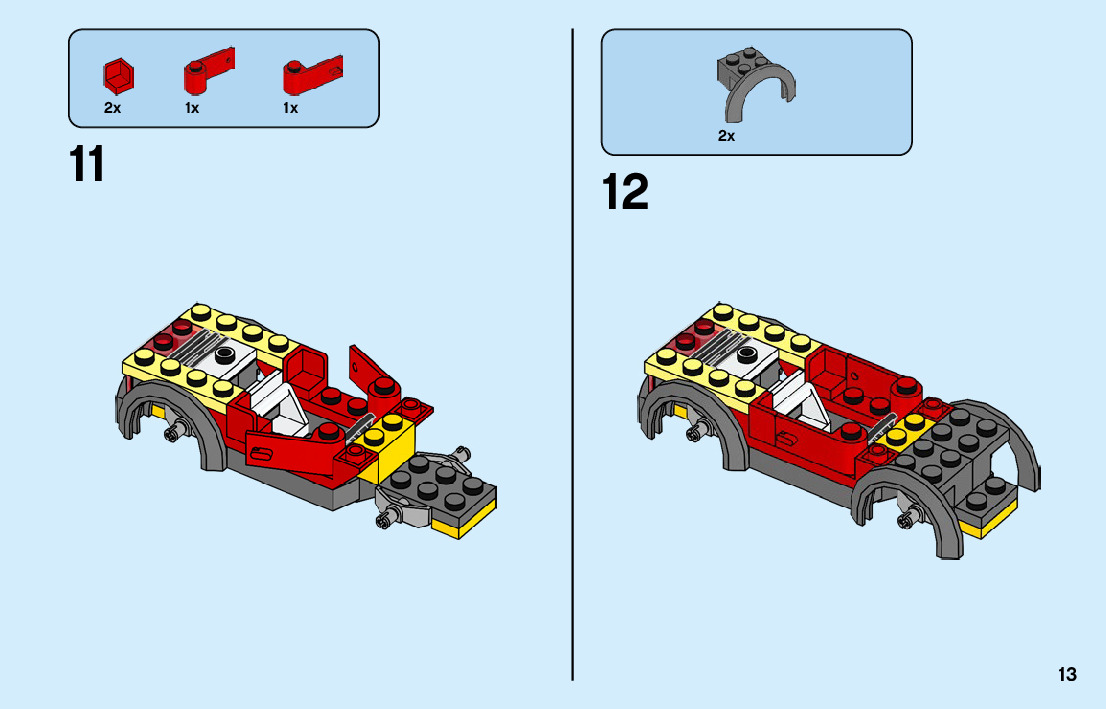 2x 1x 1x

11

2x

12

13