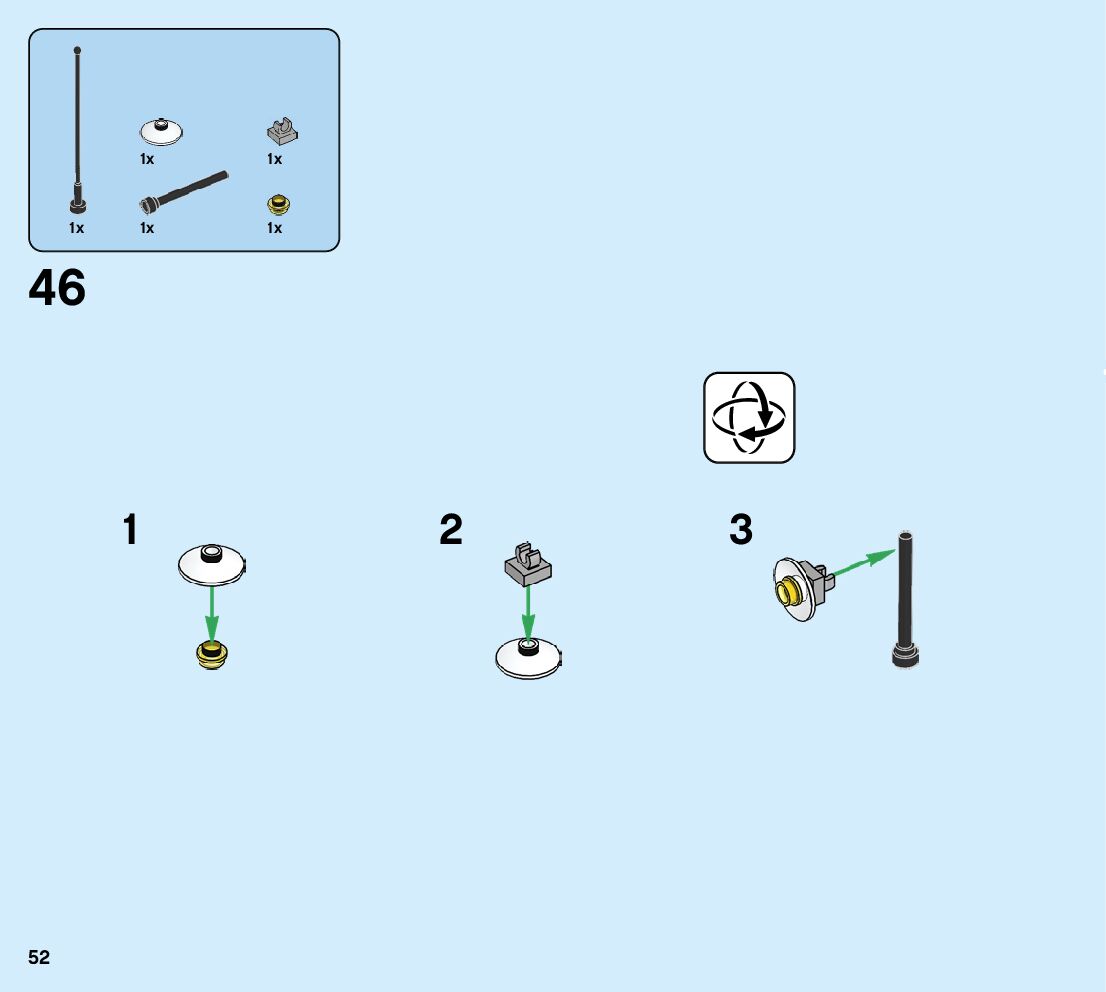 1x 1x

1x 1x 1x

46

1

2

3

52