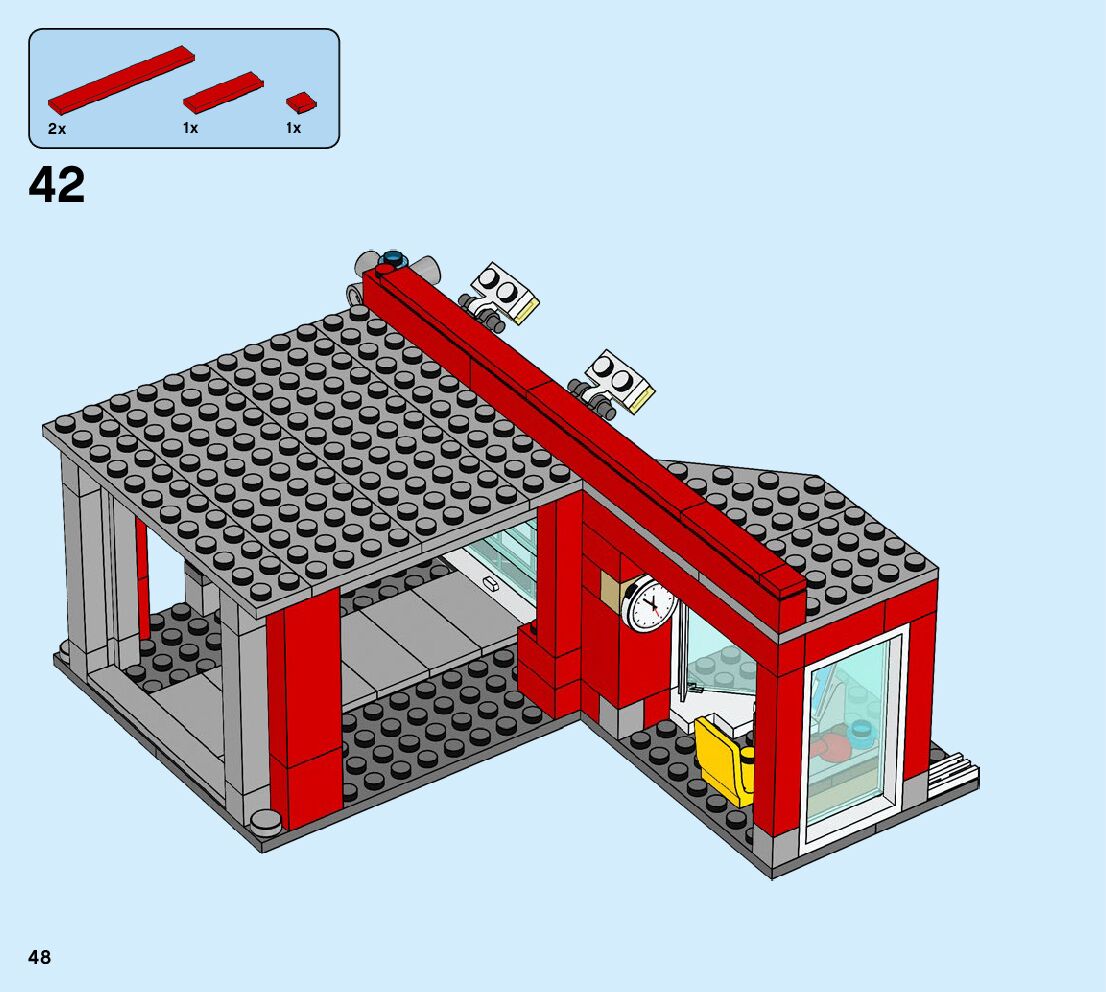 2x
1x
1x

42

48